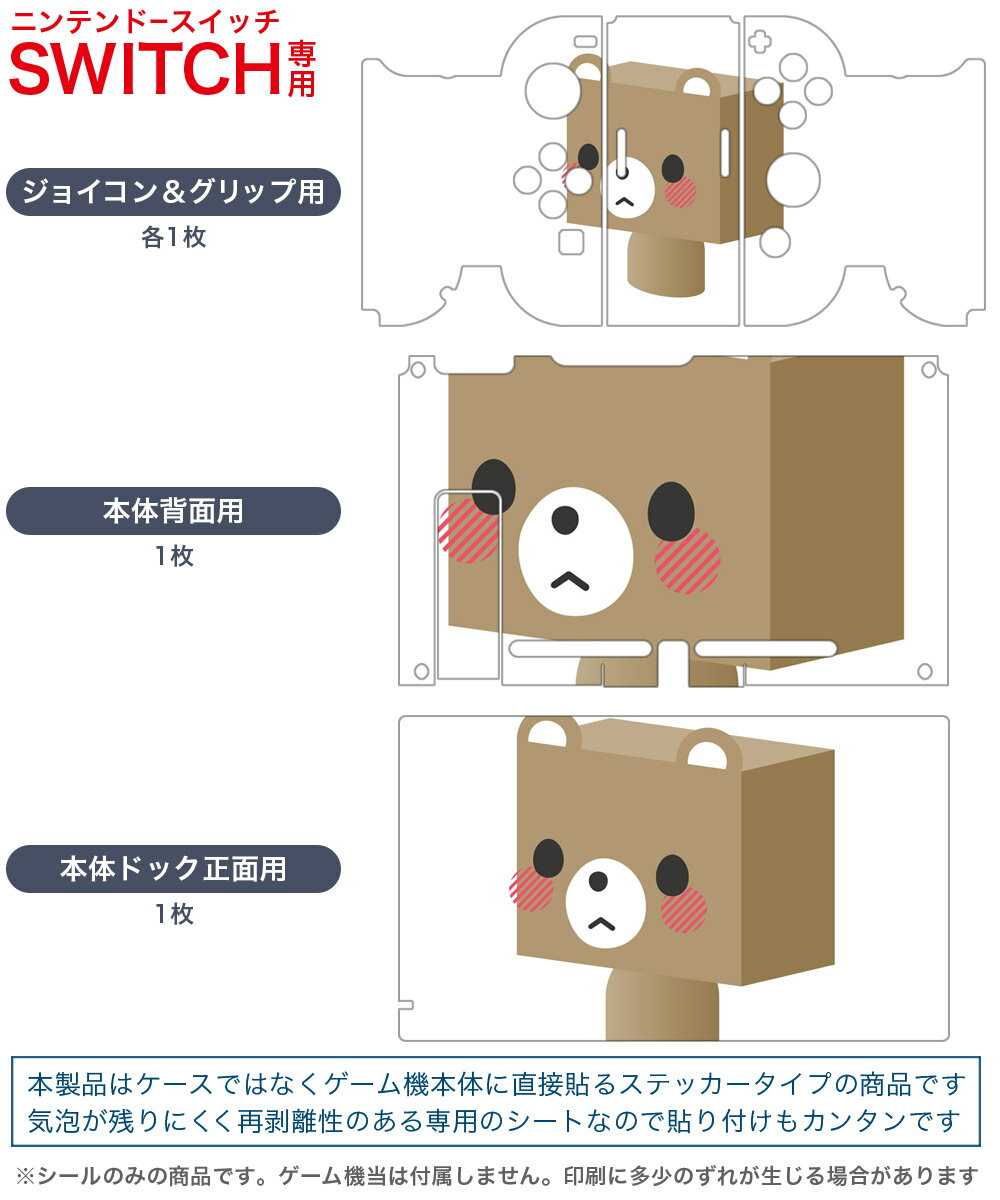 ニンテンドースイッチ
SWITCH専用

ジョイコン＆グリップ用
各1枚

本体背面用
1枚

本体ドック正面用
1枚

本製品はケースではなくゲーム機本体に直接貼るステッカータイプの商品です
気泡が残りにくく再剥離性のある専用のシートなので貼り付けもカンタンです

※シールのみの商品です。ゲーム機当は付属しません。印刷に多少のずれが生じる場合があります