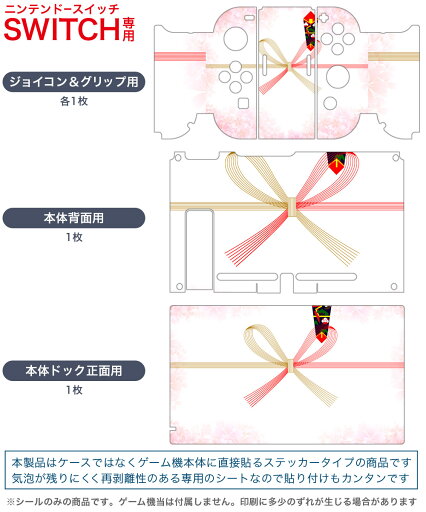 ニンテンドースイッチ
SWITCH専用

ジョイコン＆グリップ用
各1枚

本体背面用
1枚

本体ドック正面用
1枚

本製品はケースではなくゲーム機本体に直接貼るステッカータイプの商品です
気泡が残りにくく再剥離性のある専用のシートなので貼り付けもカンタンです

※シールのみの商品です。ゲーム機当は付属しません。印刷に多少のずれが生じる場合があります