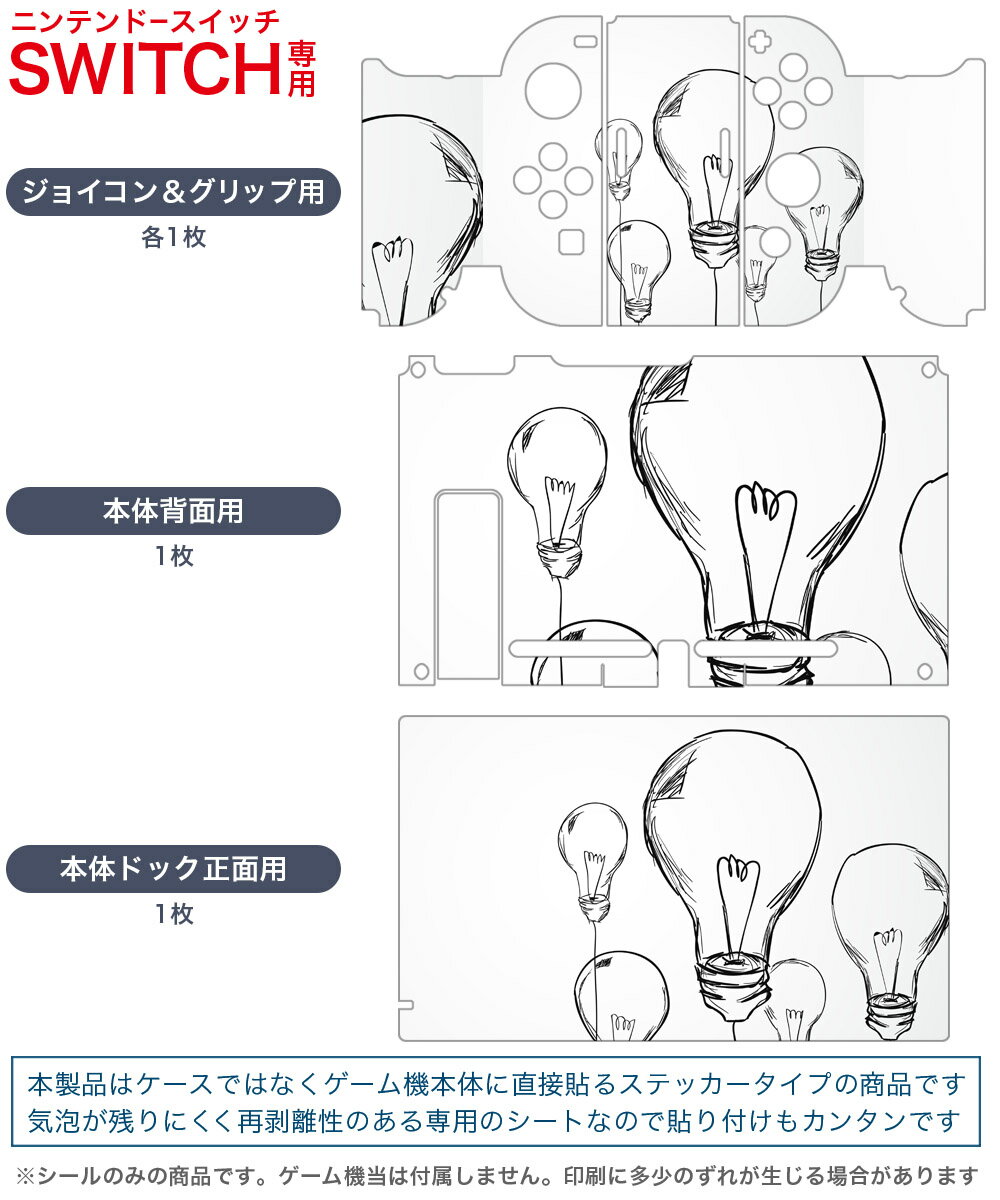 ニンテンドースイッチ
SWITCH専用

ジョイコン＆グリップ用
各1枚

本体背面用
1枚

本体ドック正面用
1枚

本製品はケースではなくゲーム機本体に直接貼るステッカータイプの商品です
気泡が残りにくく再剥離性のある専用のシートなので貼り付けもカンタンです

※シールのみの商品です。ゲーム機当は付属しません。印刷に多少のずれが生じる場合があります