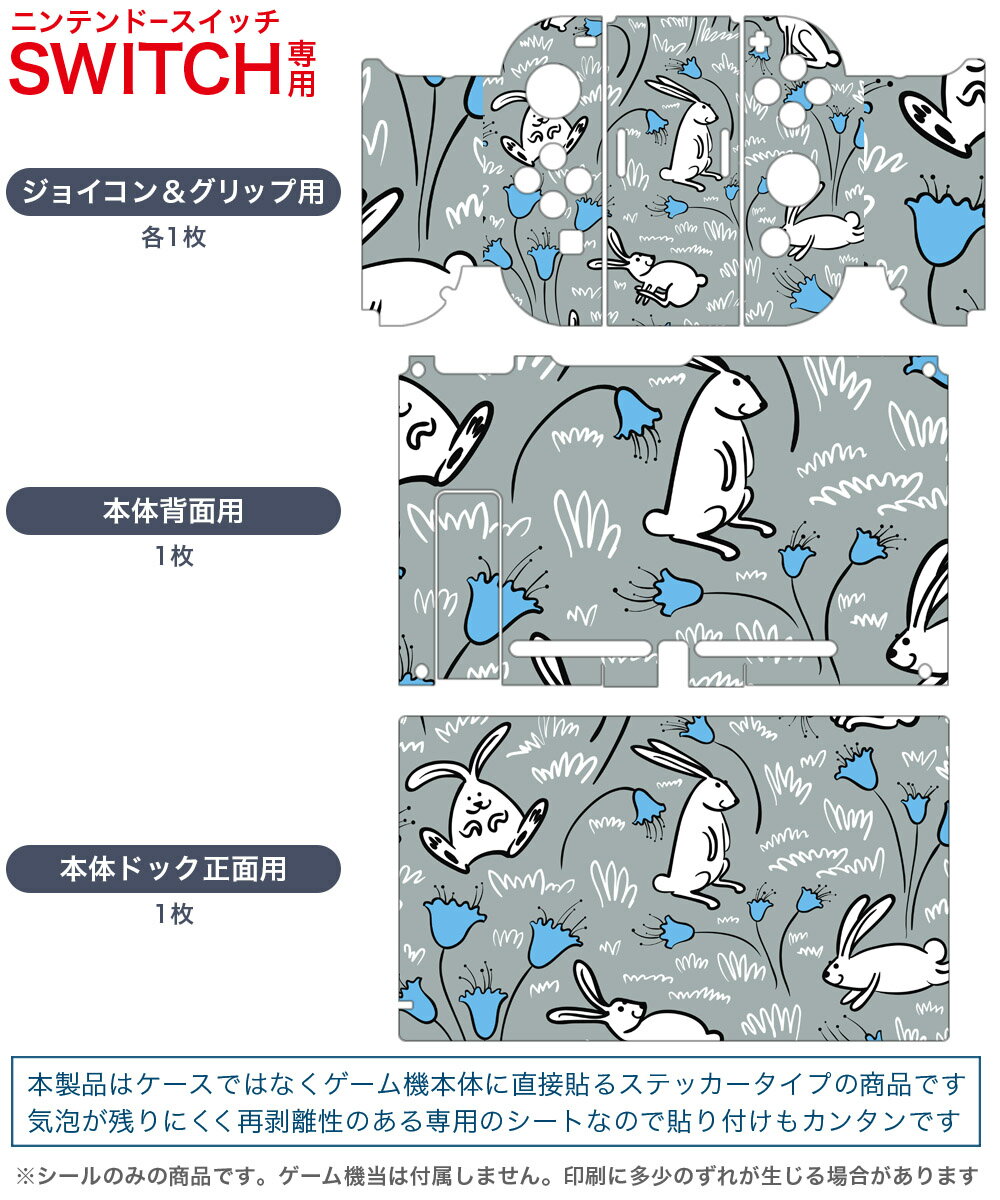 ニンテンドースイッチ
SWITCH専用

ジョイコン＆グリップ用
各1枚

本体背面用
1枚

本体ドック正面用
1枚

本製品はケースではなくゲーム機本体に直接貼るステッカータイプの商品です
気泡が残りにくく再剥離性のある専用のシートなので貼り付けもカンタンです

※シールのみの商品です。ゲーム機当は付属しません。印刷に多少のずれが生じる場合があります