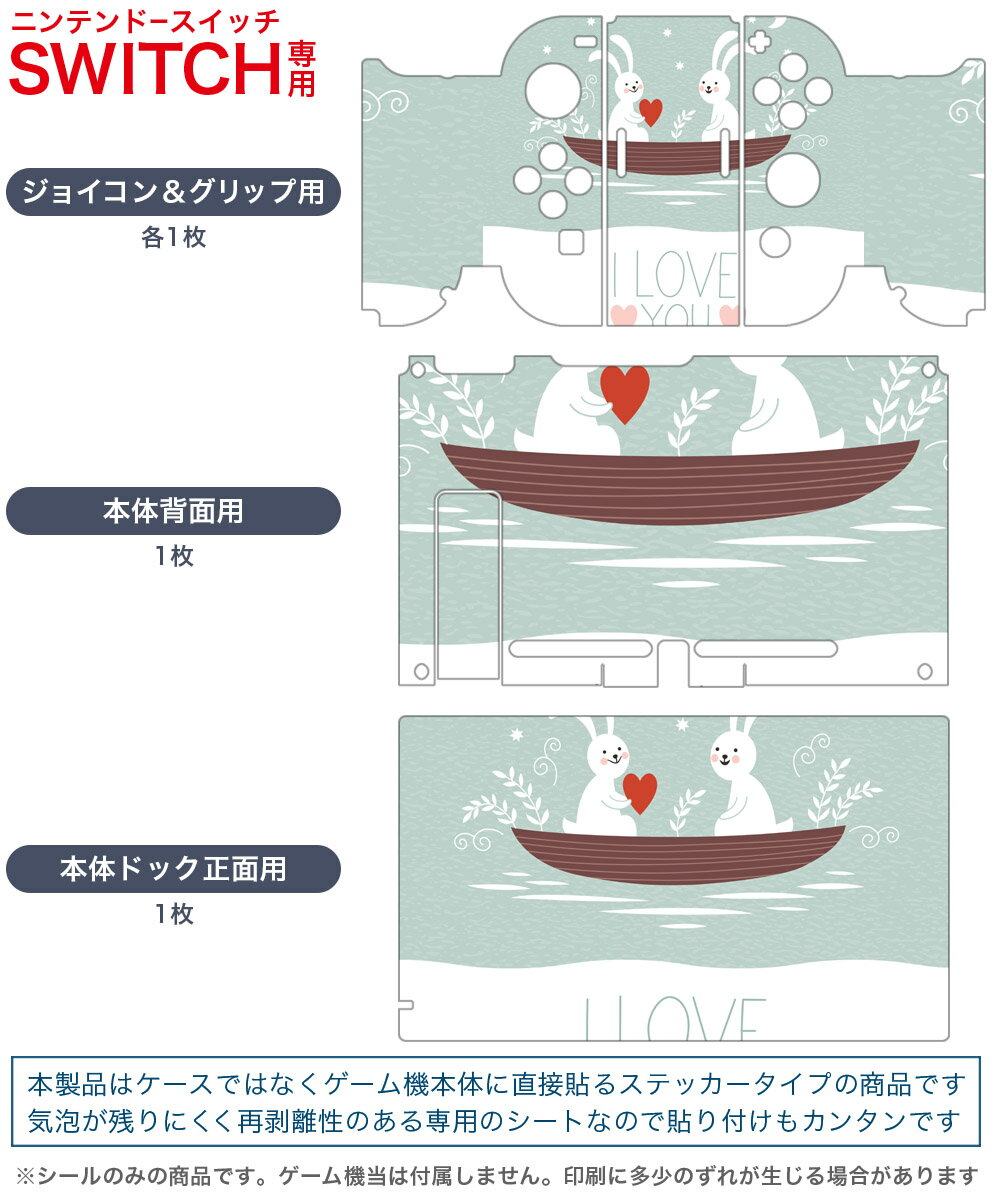 ニンテンドースイッチ
SWITCH専用

ジョイコン＆グリップ用
各1枚

I LOVE
YOU

本体背面用
1枚

本体ドック正面用
1枚

I LOVE

本製品はケースではなくゲーム機本体に直接貼るステッカータイプの商品です
気泡が残りにくく再剥離性のある専用のシートなので貼り付けもカンタンです

※シールのみの商品です。ゲーム機当は付属しません。印刷に多少のずれが生じる場合があります