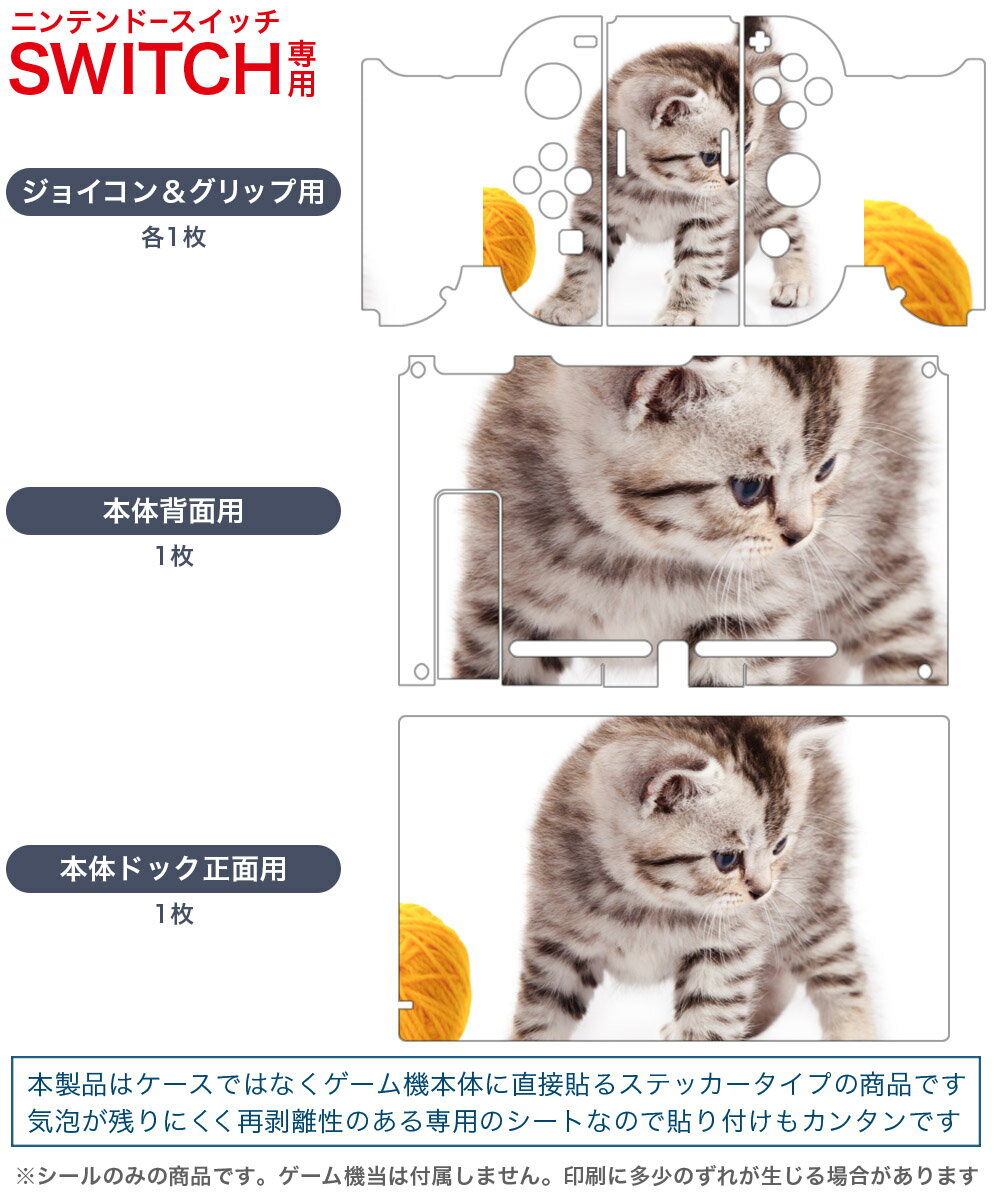 ニンテンドースイッチ
SWITCH専用

ジョイコン＆グリップ用
各1枚

本体背面用
1枚

本体ドック正面用
1枚

本製品はケースではなくゲーム機本体に直接貼るステッカータイプの商品です
気泡が残りにくく再剥離性のある専用のシートなので貼り付けもカンタンです

※シールのみの商品です。ゲーム機当は付属しません。印刷に多少のずれが生じる場合があります