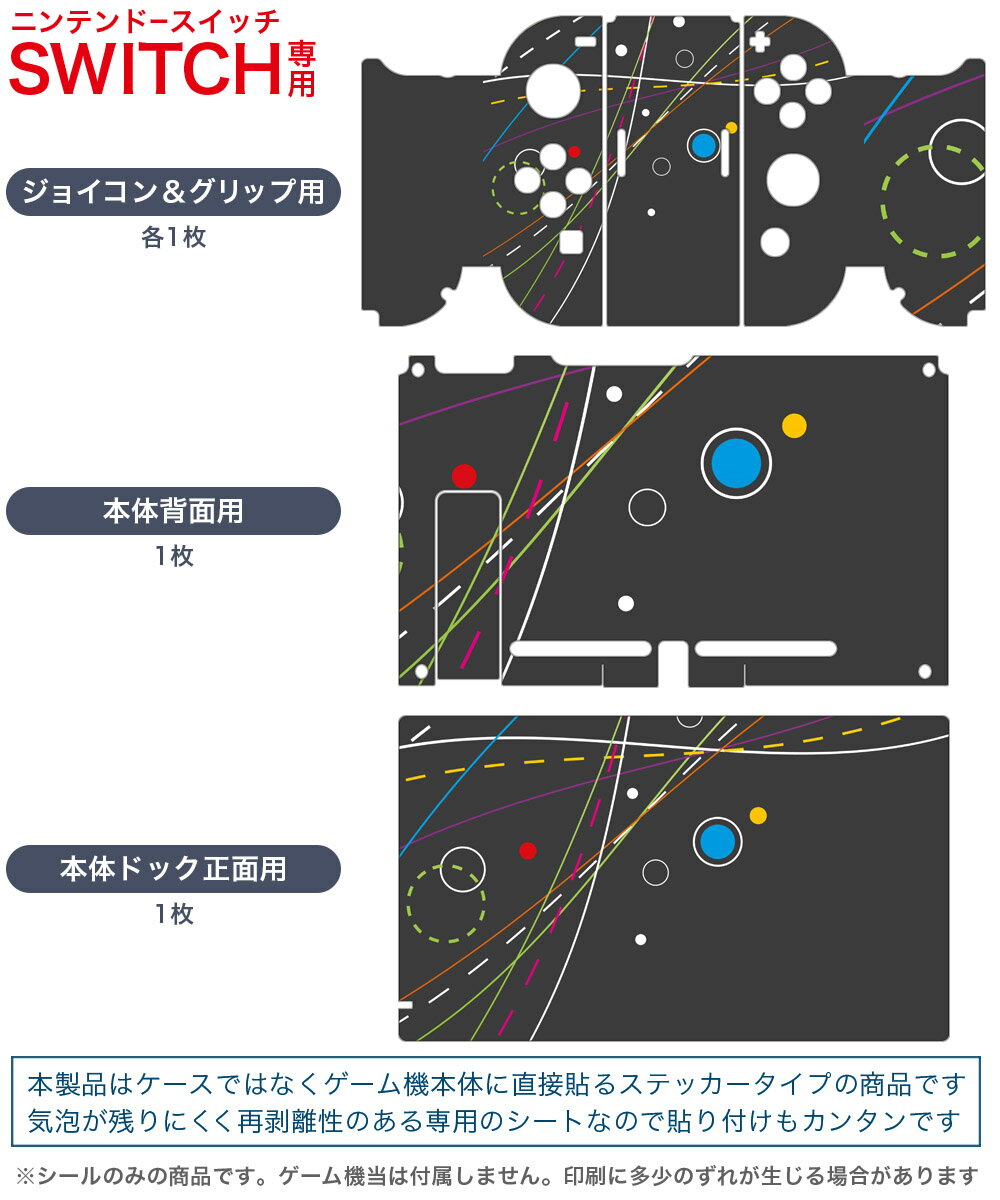 ニンテンドースイッチ
SWITCH専用

ジョイコン＆グリップ用
各1枚

本体背面用
1枚

本体ドック正面用
1枚

本製品はケースではなくゲーム機本体に直接貼るステッカータイプの商品です
気泡が残りにくく再剥離性のある専用のシートなので貼り付けもカンタンです

※シールのみの商品です。ゲーム機当は付属しません。印刷に多少のずれが生じる場合があります