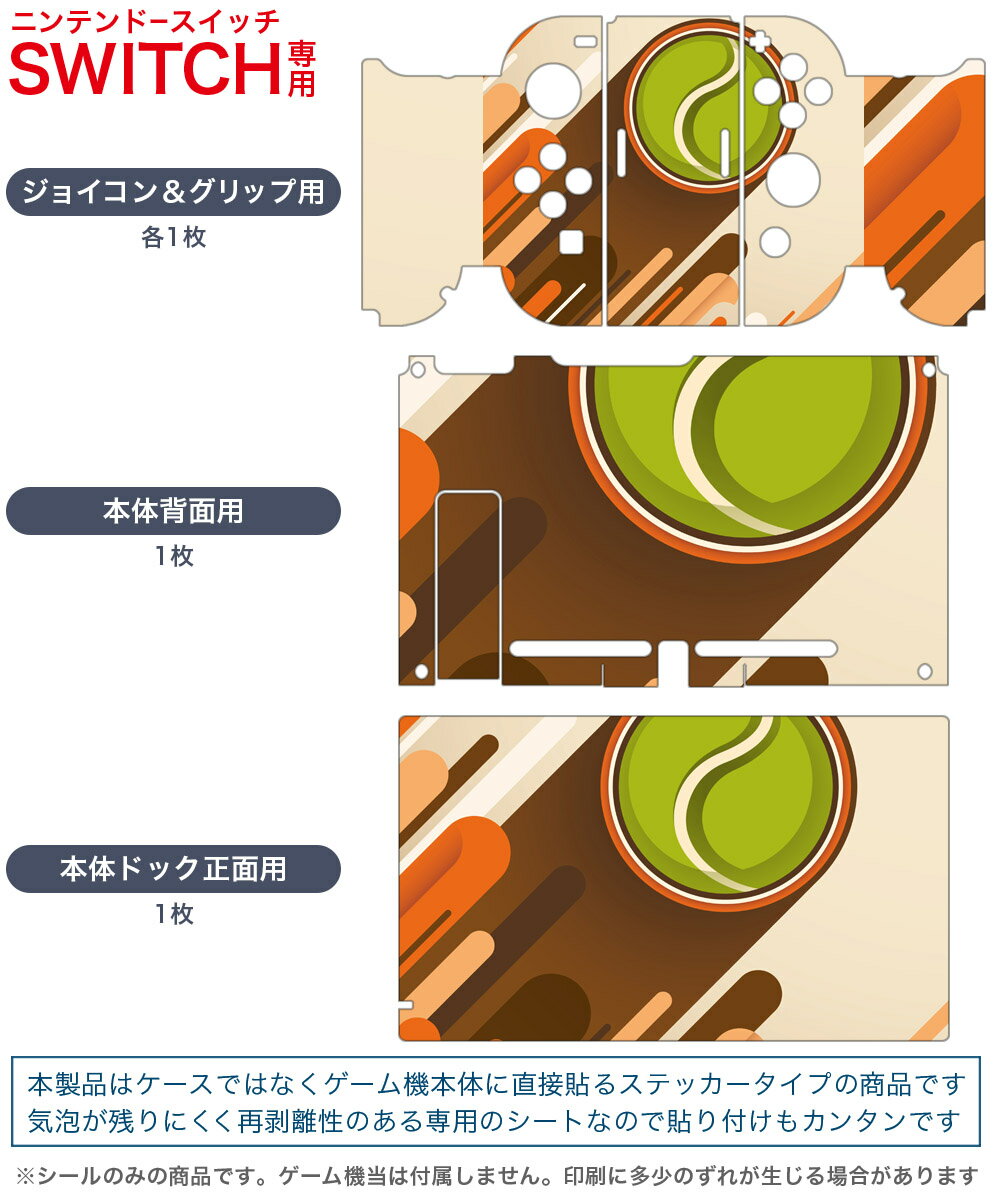 ニンテンドースイッチ
SWITCH専用

ジョイコン＆グリップ用
各1枚

本体背面用
1枚

本体ドック正面用
1枚

本製品はケースではなくゲーム機本体に直接貼るステッカータイプの商品です
気泡が残りにくく再剥離性のある専用のシートなので貼り付けもカンタンです

※シールのみの商品です。ゲーム機当は付属しません。印刷に多少のずれが生じる場合があります