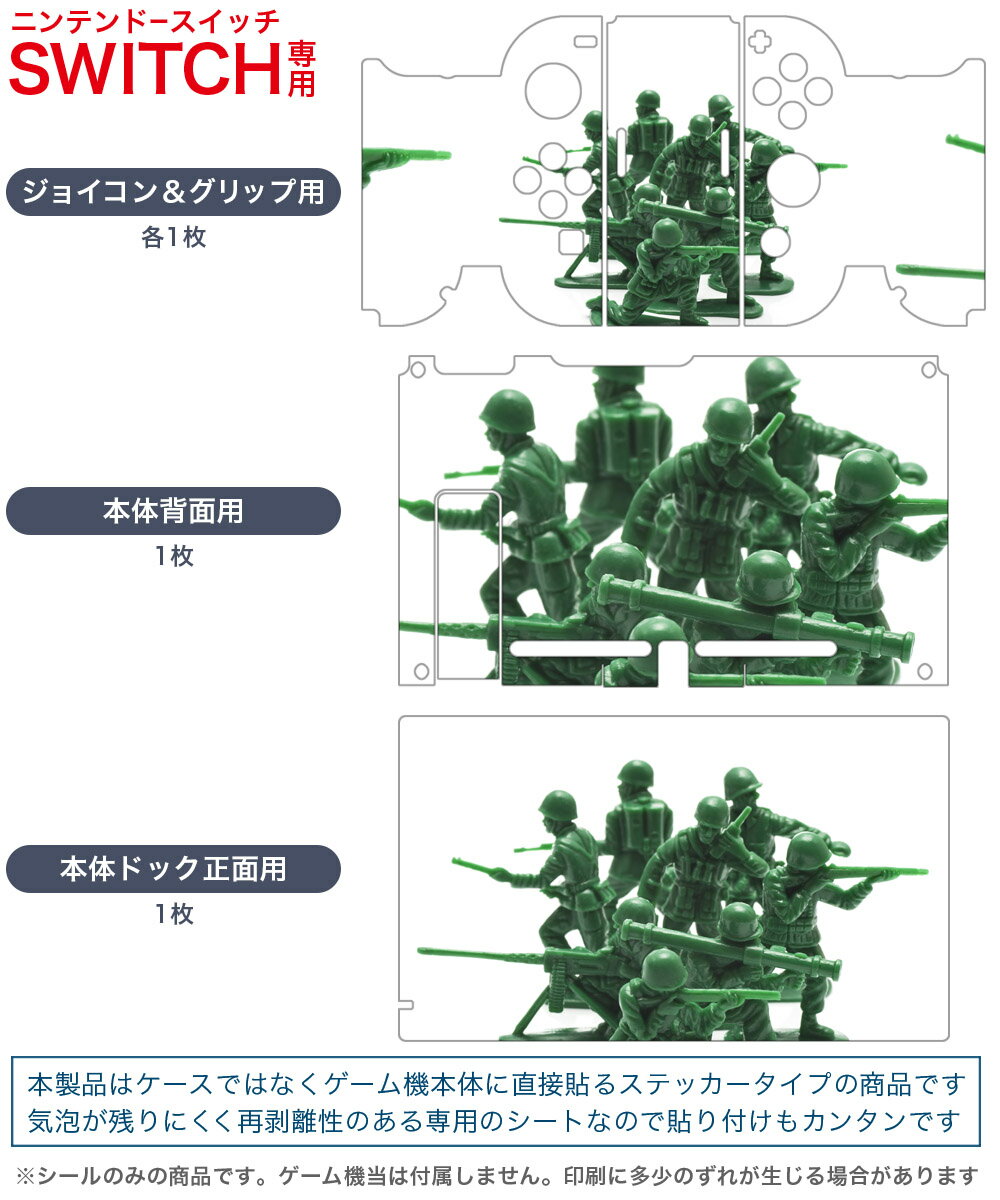 ニンテンドースイッチ
SWITCH専用

ジョイコン＆グリップ用
各1枚

本体背面用
1枚

本体ドック正面用
1枚

本製品はケースではなくゲーム機本体に直接貼るステッカータイプの商品です
気泡が残りにくく再剥離性のある専用のシートなので貼り付けもカンタンです

※シールのみの商品です。ゲーム機当は付属しません。印刷に多少のずれが生じる場合があります