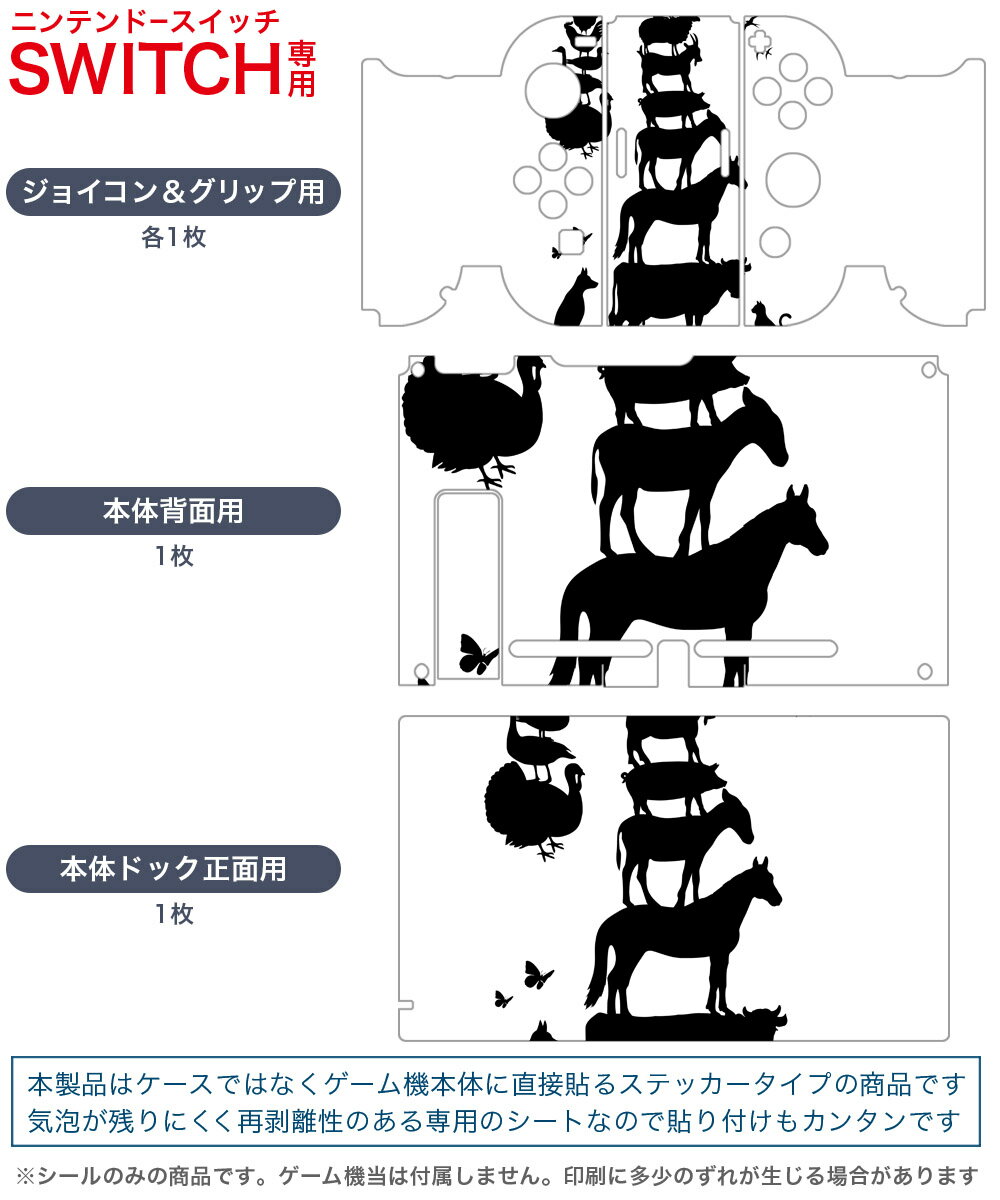 ニンテンドースイッチ
SWITCH専用

ジョイコン＆グリップ用
各1枚

本体背面用
1枚

本体ドック正面用
1枚

本製品はケースではなくゲーム機本体に直接貼るステッカータイプの商品です
気泡が残りにくく再剥離性のある専用のシートなので貼り付けもカンタンです

※シールのみの商品です。ゲーム機当は付属しません。印刷に多少のずれが生じる場合があります