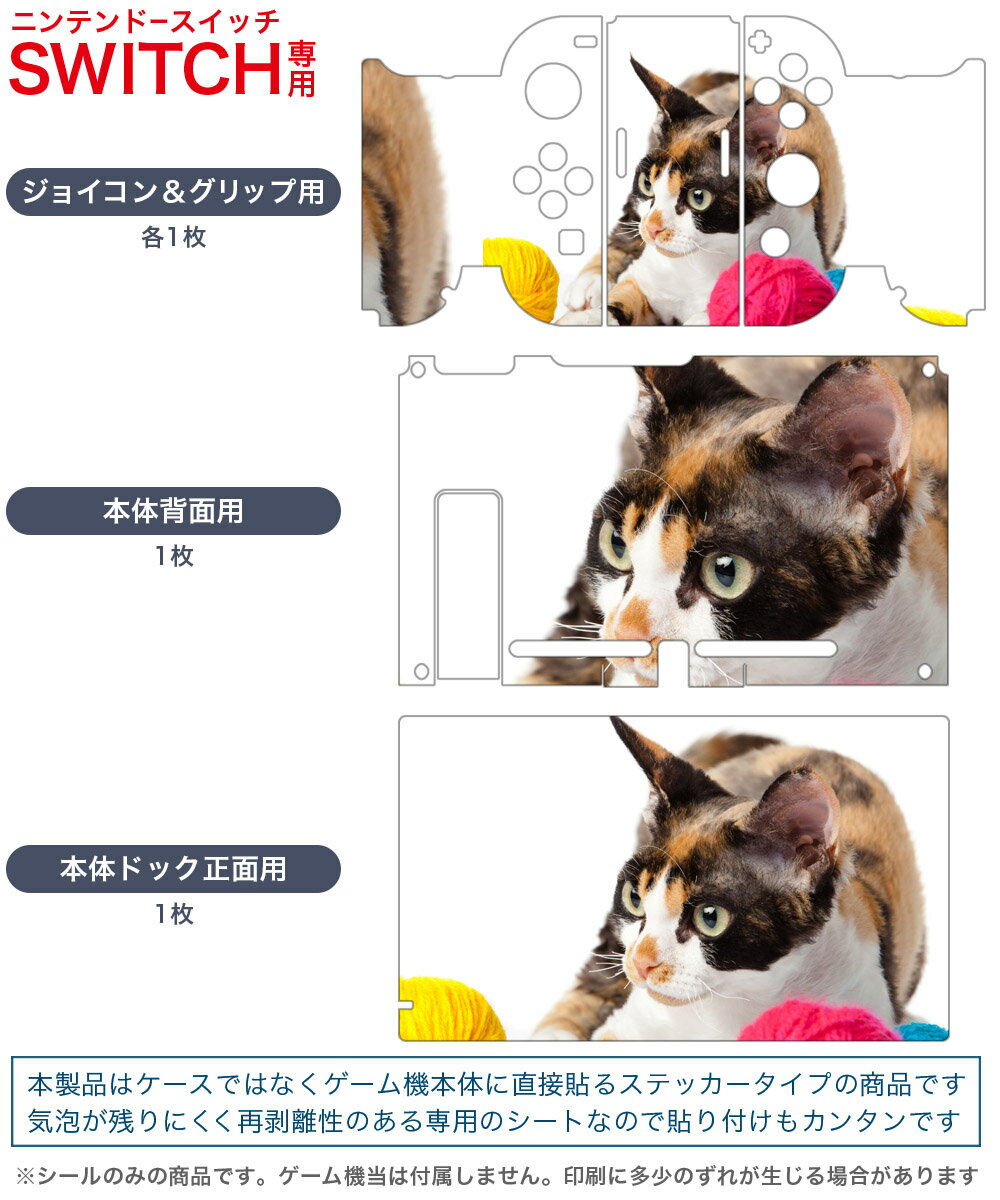 ニンテンドースイッチ
SWITCH専用

ジョイコン＆グリップ用
各1枚

本体背面用
1枚

本体ドック正面用
1枚

本製品はケースではなくゲーム機本体に直接貼るステッカータイプの商品です
気泡が残りにくく再剥離性のある専用のシートなので貼り付けもカンタンです

※シールのみの商品です。ゲーム機当は付属しません。印刷に多少のずれが生じる場合があります