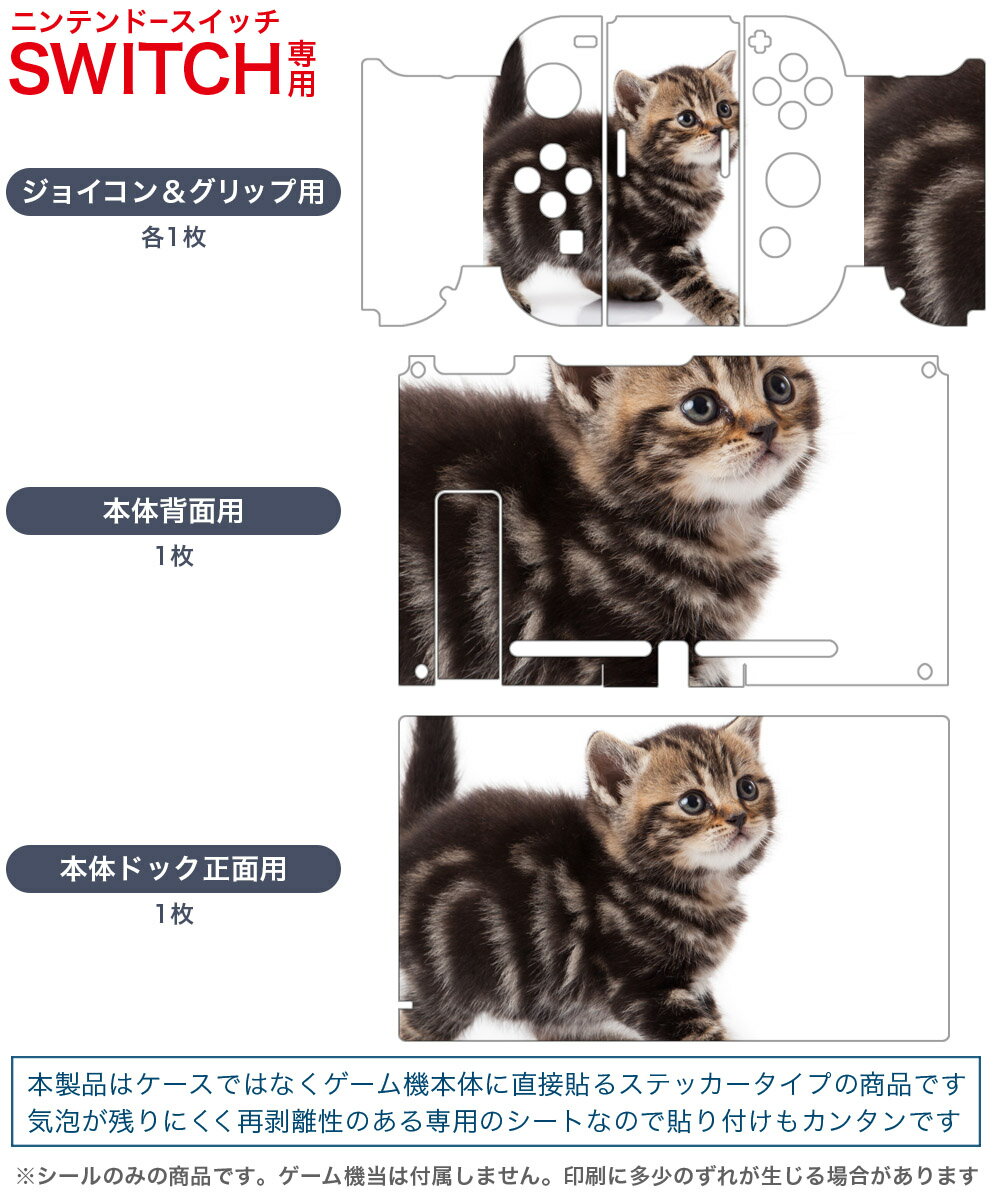 ニンテンドースイッチ
SWITCH専用

ジョイコン＆グリップ用
各1枚

本体背面用
1枚

本体ドック正面用
1枚

本製品はケースではなくゲーム機本体に直接貼るステッカータイプの商品です
気泡が残りにくく再剥離性のある専用のシートなので貼り付けもカンタンです

※シールのみの商品です。ゲーム機当は付属しません。印刷に多少のずれが生じる場合があります