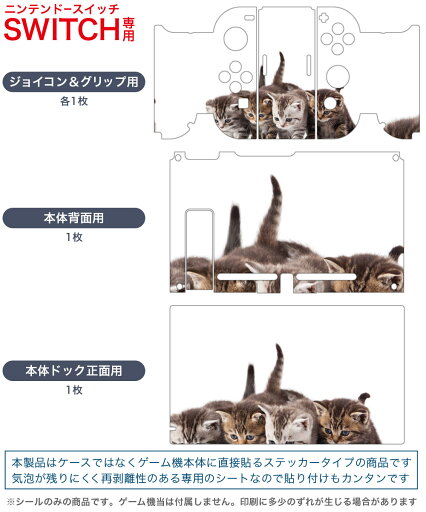 ニンテンドースイッチ
SWITCH専用

ジョイコン＆グリップ用
各1枚

本体背面用
1枚

本体ドック正面用
1枚

本製品はケースではなくゲーム機本体に直接貼るステッカータイプの商品です
気泡が残りにくく再剥離性のある専用のシートなので貼り付けもカンタンです

※シールのみの商品です。ゲーム機当は付属しません。印刷に多少のずれが生じる場合があります