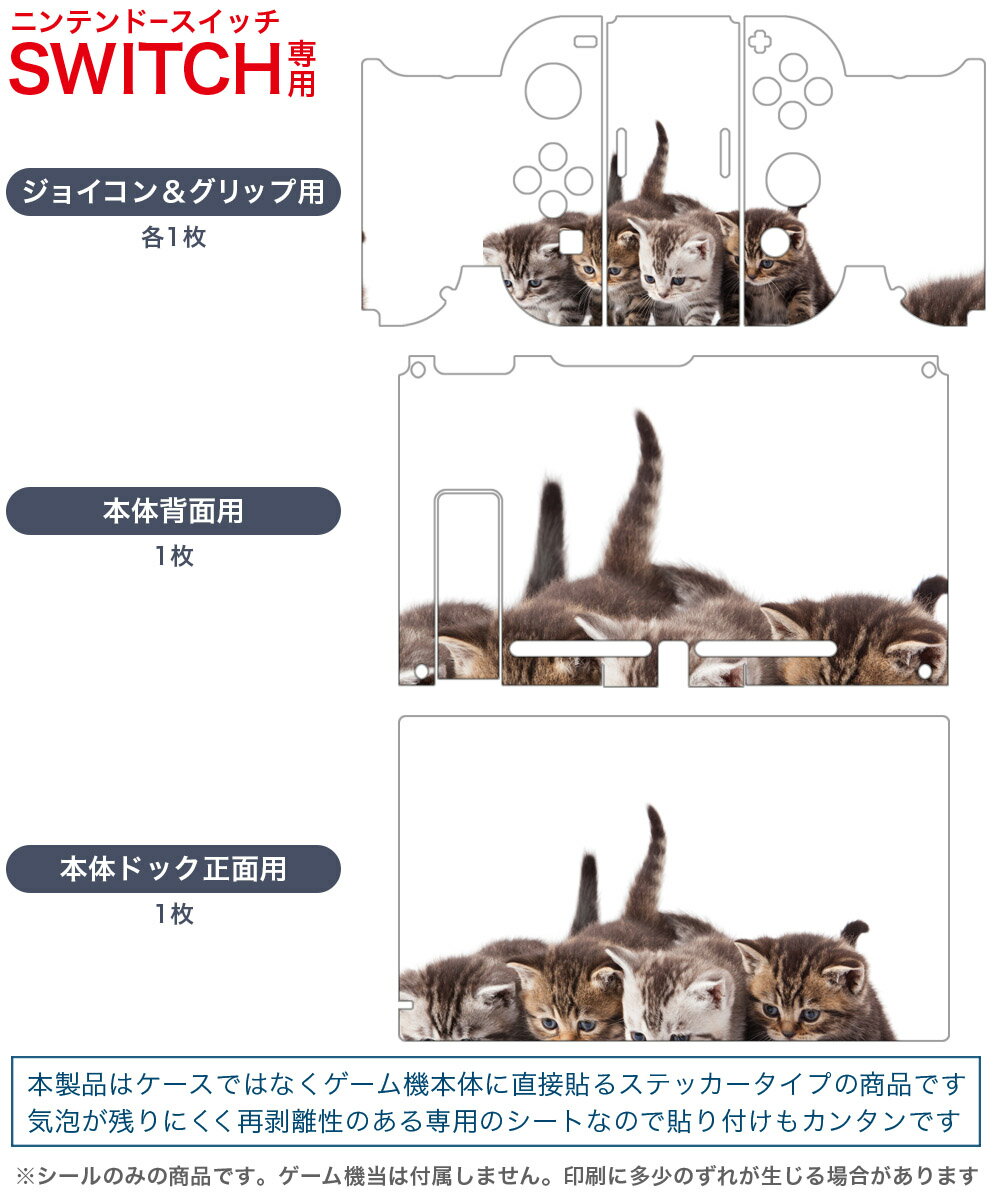 ニンテンドースイッチ
SWITCH専用

ジョイコン＆グリップ用
各1枚

本体背面用
1枚

本体ドック正面用
1枚

本製品はケースではなくゲーム機本体に直接貼るステッカータイプの商品です
気泡が残りにくく再剥離性のある専用のシートなので貼り付けもカンタンです

※シールのみの商品です。ゲーム機当は付属しません。印刷に多少のずれが生じる場合があります