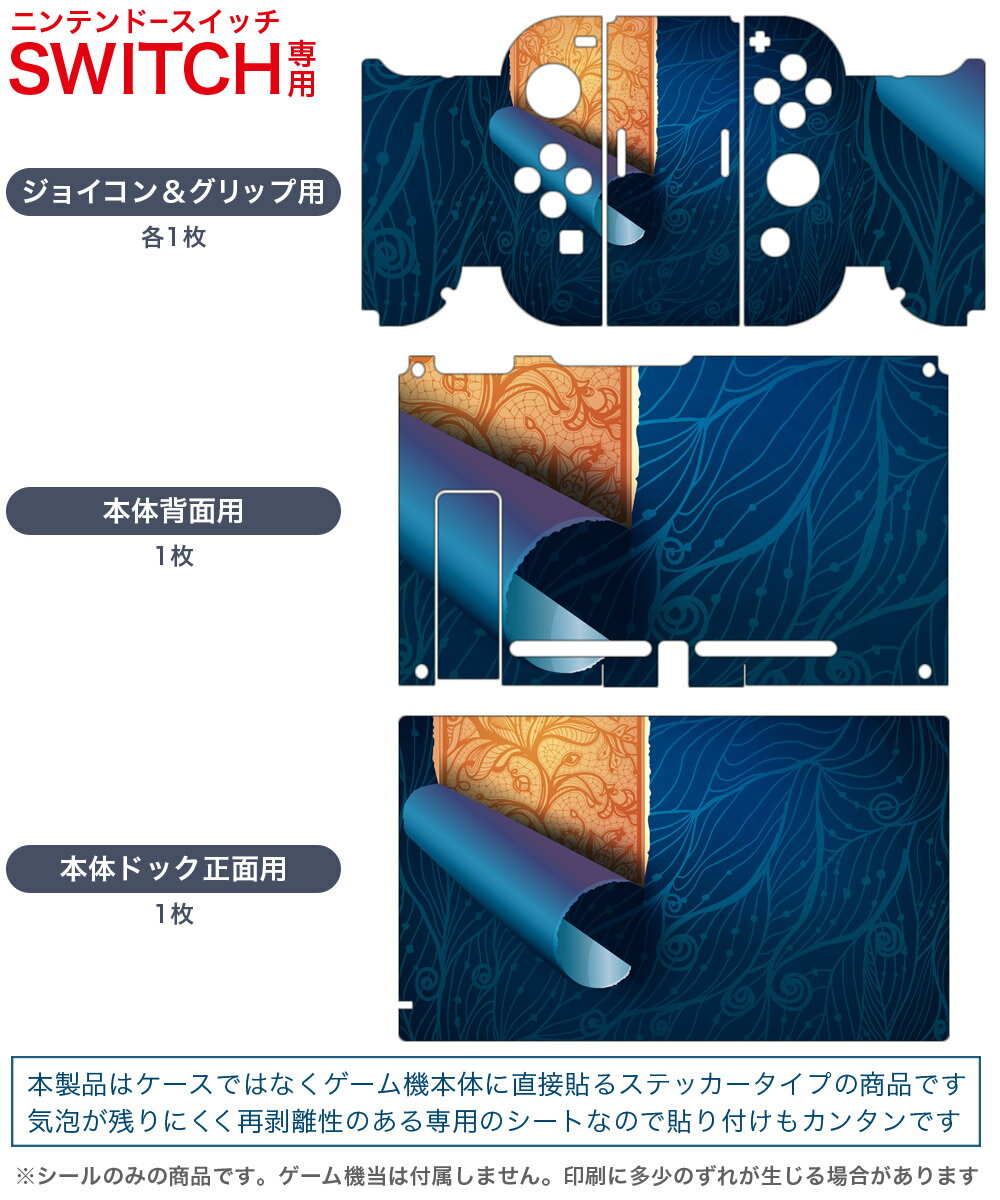 ニンテンドースイッチ
SWITCH専用

ジョイコン＆グリップ用
各1枚

本体背面用
1枚

本体ドック正面用
1枚

本製品はケースではなくゲーム機本体に直接貼るステッカータイプの商品です
気泡が残りにくく再剥離性のある専用のシートなので貼り付けもカンタンです

※シールのみの商品です。ゲーム機当は付属しません。印刷に多少のずれが生じる場合があります