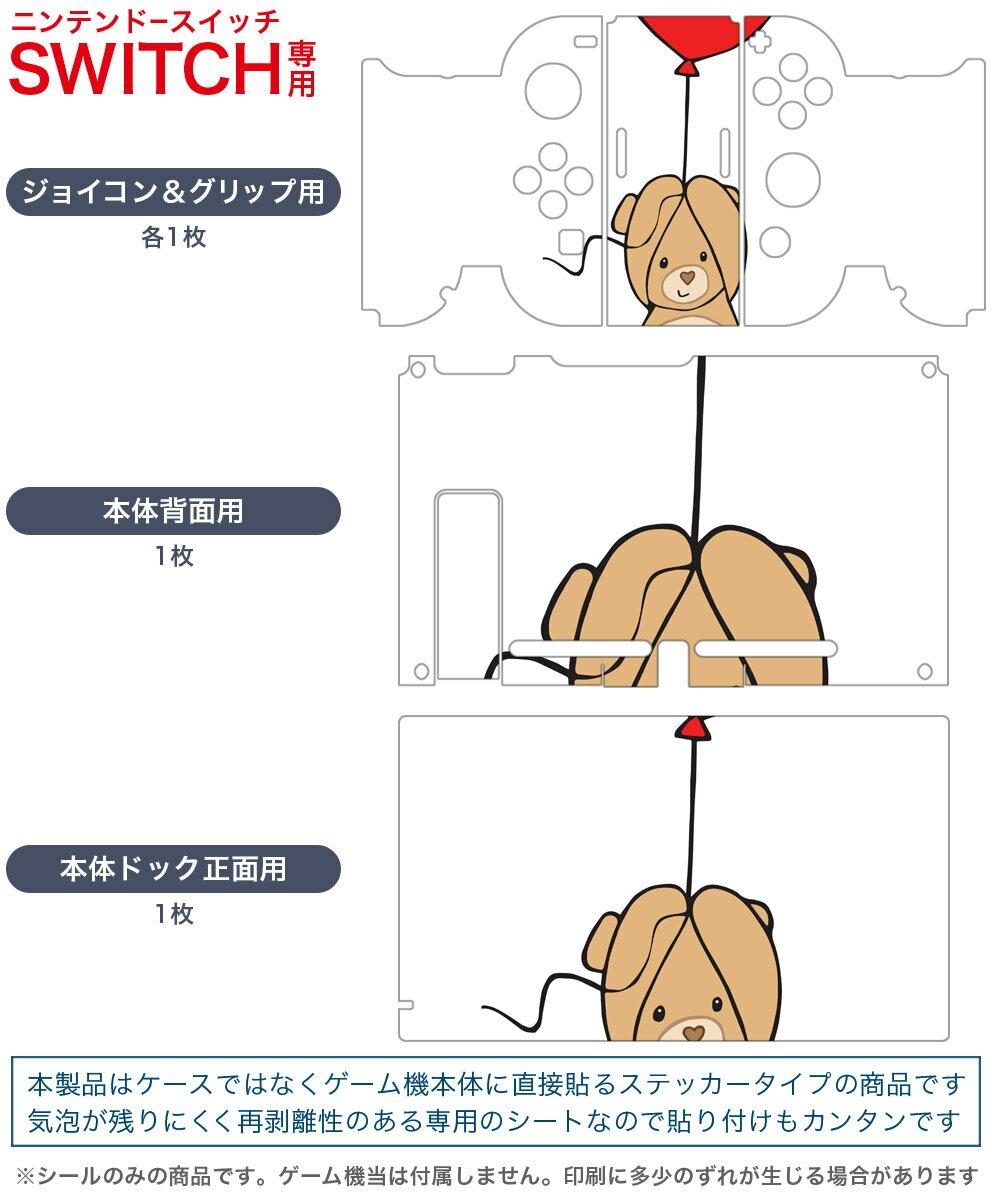 ニンテンドースイッチ
SWITCH専用

ジョイコン＆グリップ用
各1枚

本体背面用
1枚

本体ドック正面用
1枚

本製品はケースではなくゲーム機本体に直接貼るステッカータイプの商品です
気泡が残りにくく再剥離性のある専用のシートなので貼り付けもカンタンです

※シールのみの商品です。ゲーム機当は付属しません。印刷に多少のずれが生じる場合があります