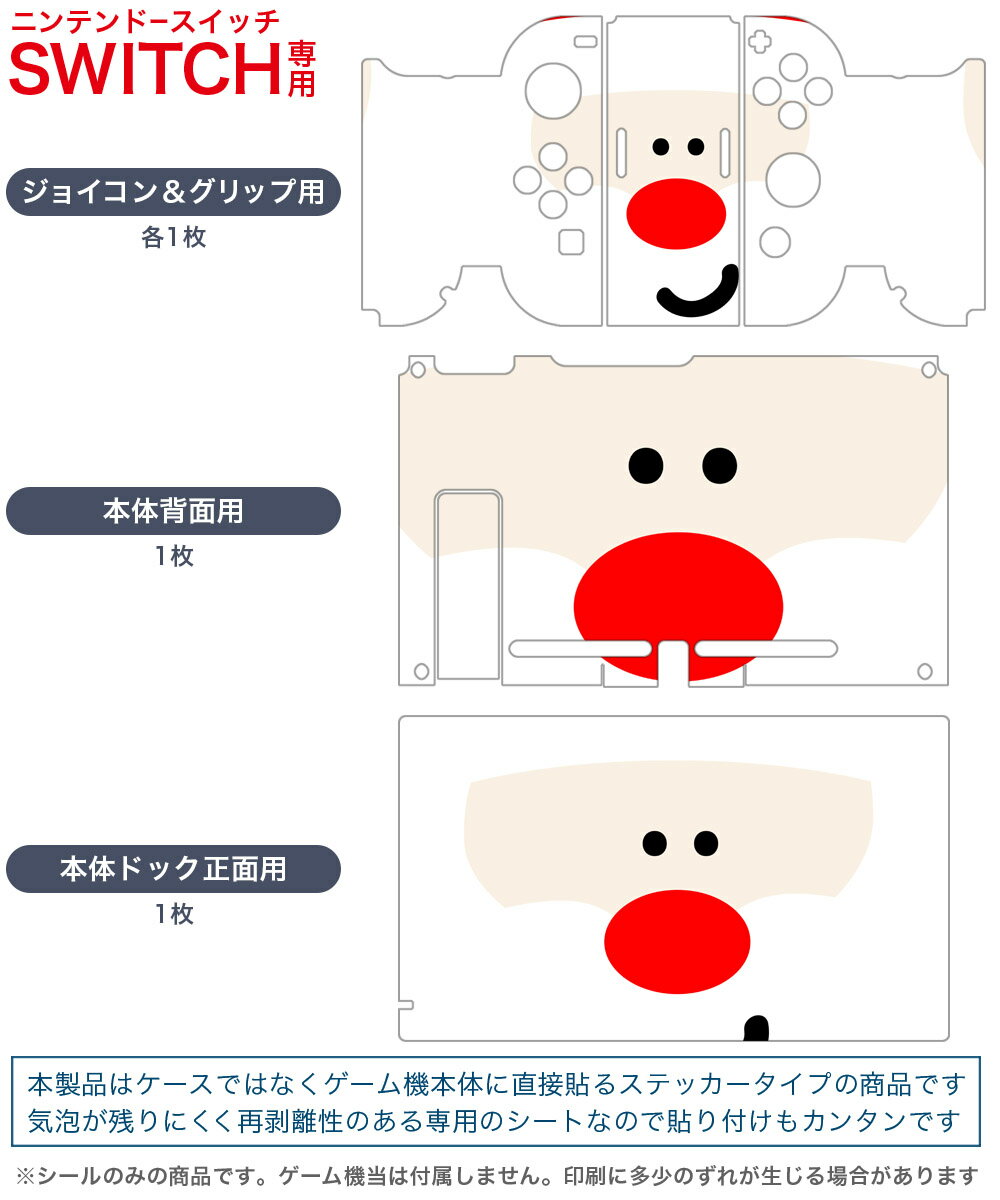 ニンテンドースイッチ
SWITCH専用

ジョイコン＆グリップ用
各1枚

本体背面用
1枚

本体ドック正面用
1枚

本製品はケースではなくゲーム機本体に直接貼るステッカータイプの商品です
気泡が残りにくく再剥離性のある専用のシートなので貼り付けもカンタンです

※シールのみの商品です。ゲーム機当は付属しません。印刷に多少のずれが生じる場合があります