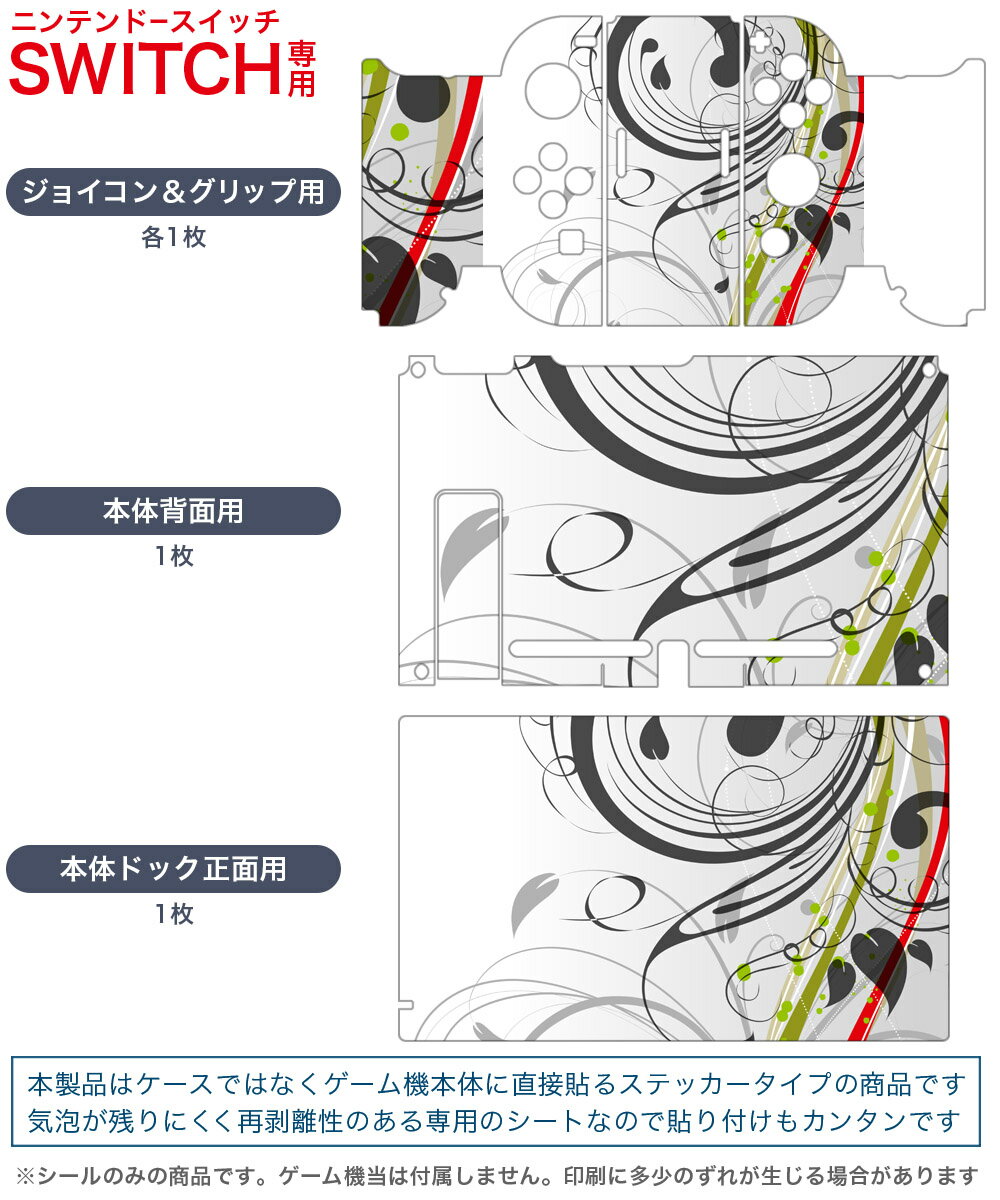 ニンテンドースイッチ
SWITCH専用

ジョイコン＆グリップ用
各1枚

本体背面用
1枚

本体ドック正面用
1枚

本製品はケースではなくゲーム機本体に直接貼るステッカータイプの商品です
気泡が残りにくく再剥離性のある専用のシートなので貼り付けもカンタンです

※シールのみの商品です。ゲーム機当は付属しません。印刷に多少のずれが生じる場合があります