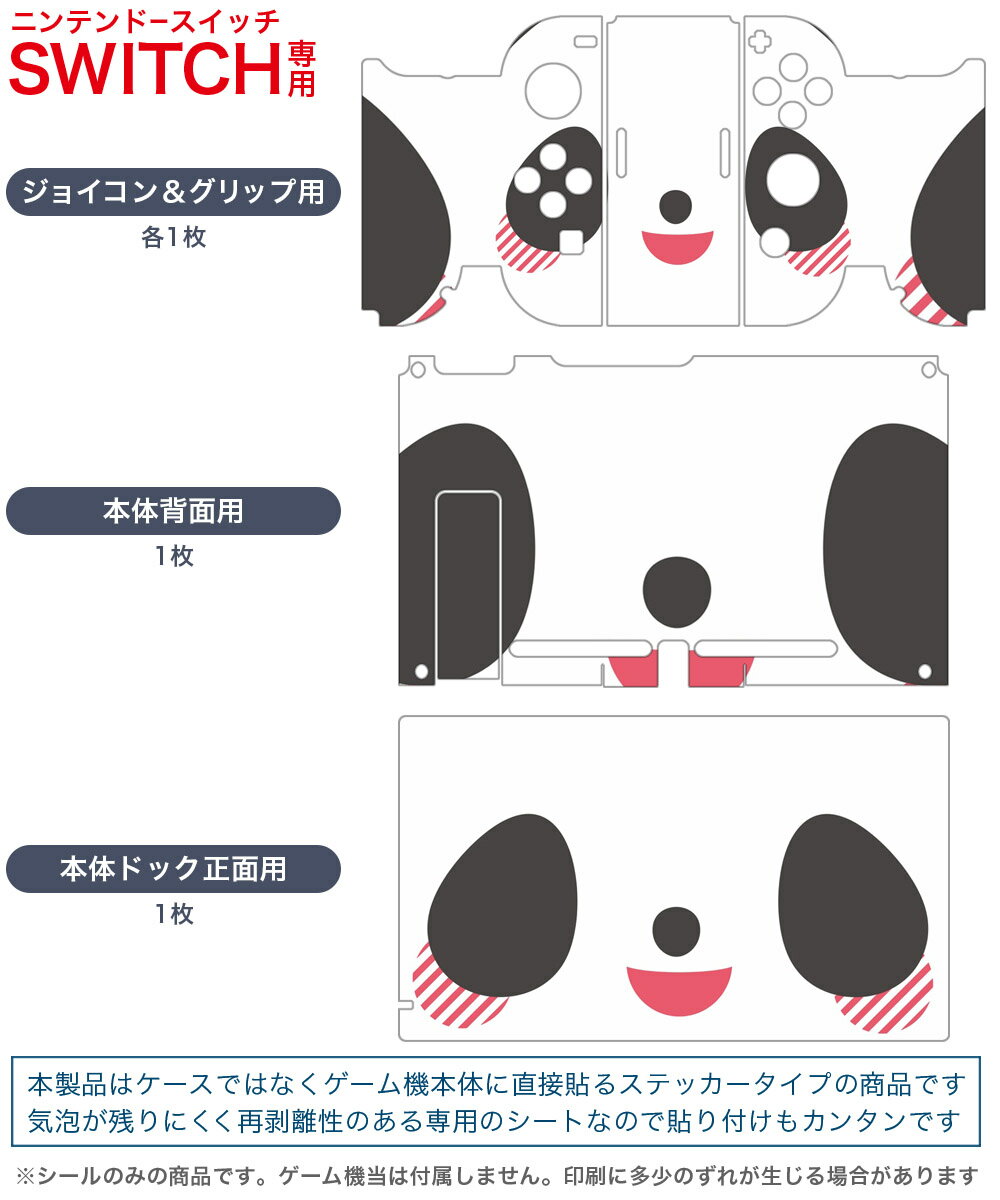 ニンテンドースイッチ
SWITCH専用

ジョイコン＆グリップ用
各1枚

本体背面用
1枚

本体ドック正面用
1枚

本製品はケースではなくゲーム機本体に直接貼るステッカータイプの商品です
気泡が残りにくく再剥離性のある専用のシートなので貼り付けもカンタンです

※シールのみの商品です。ゲーム機当は付属しません。印刷に多少のずれが生じる場合があります