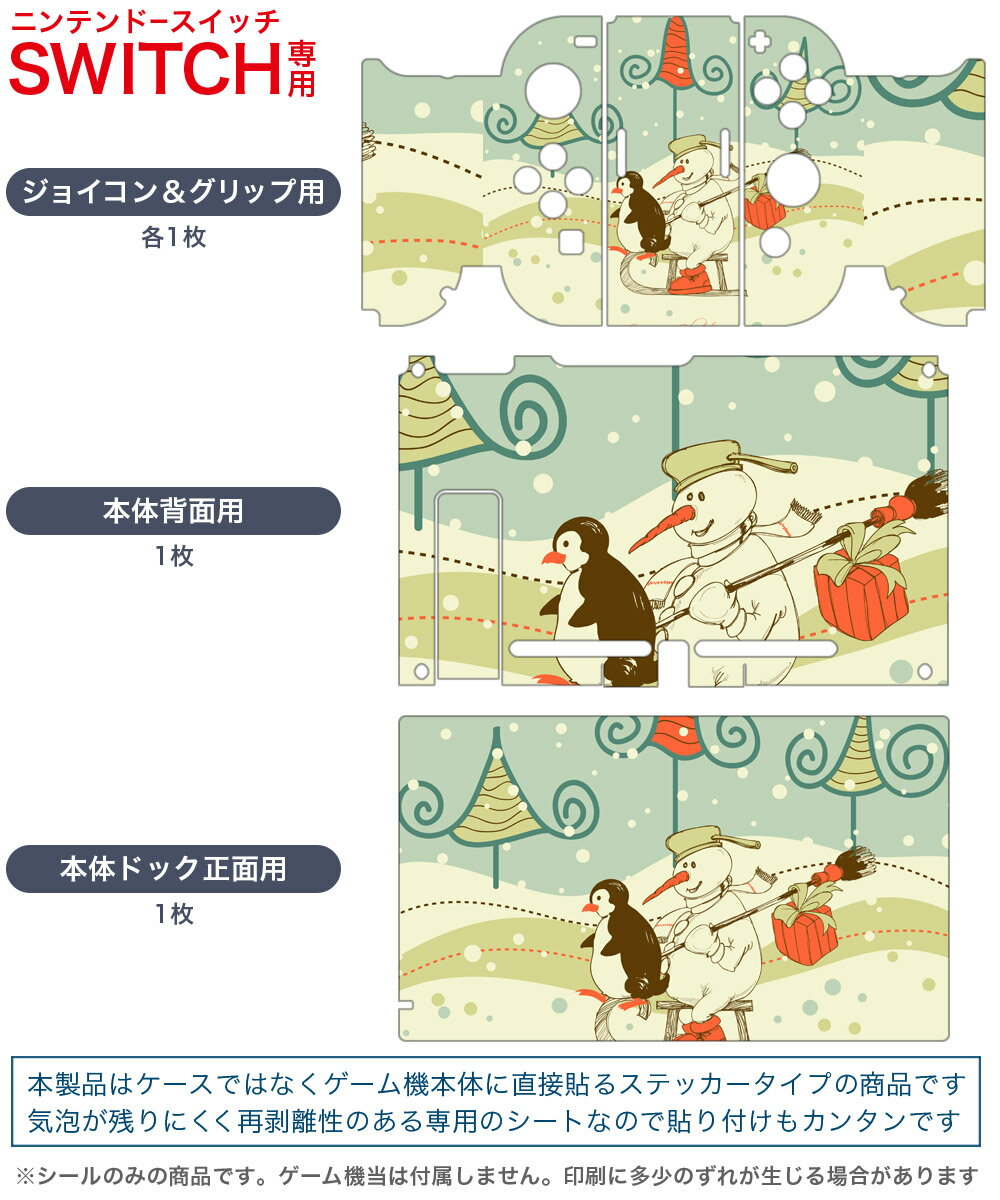 ニンテンドースイッチ
SWITCH専用

ジョイコン＆グリップ用
各1枚

本体背面用
1枚

本体ドック正面用
1枚

本製品はケースではなくゲーム機本体に直接貼るステッカータイプの商品です
気泡が残りにくく再剥離性のある専用のシートなので貼り付けもカンタンです

※シールのみの商品です。ゲーム機当は付属しません。印刷に多少のずれが生じる場合があります