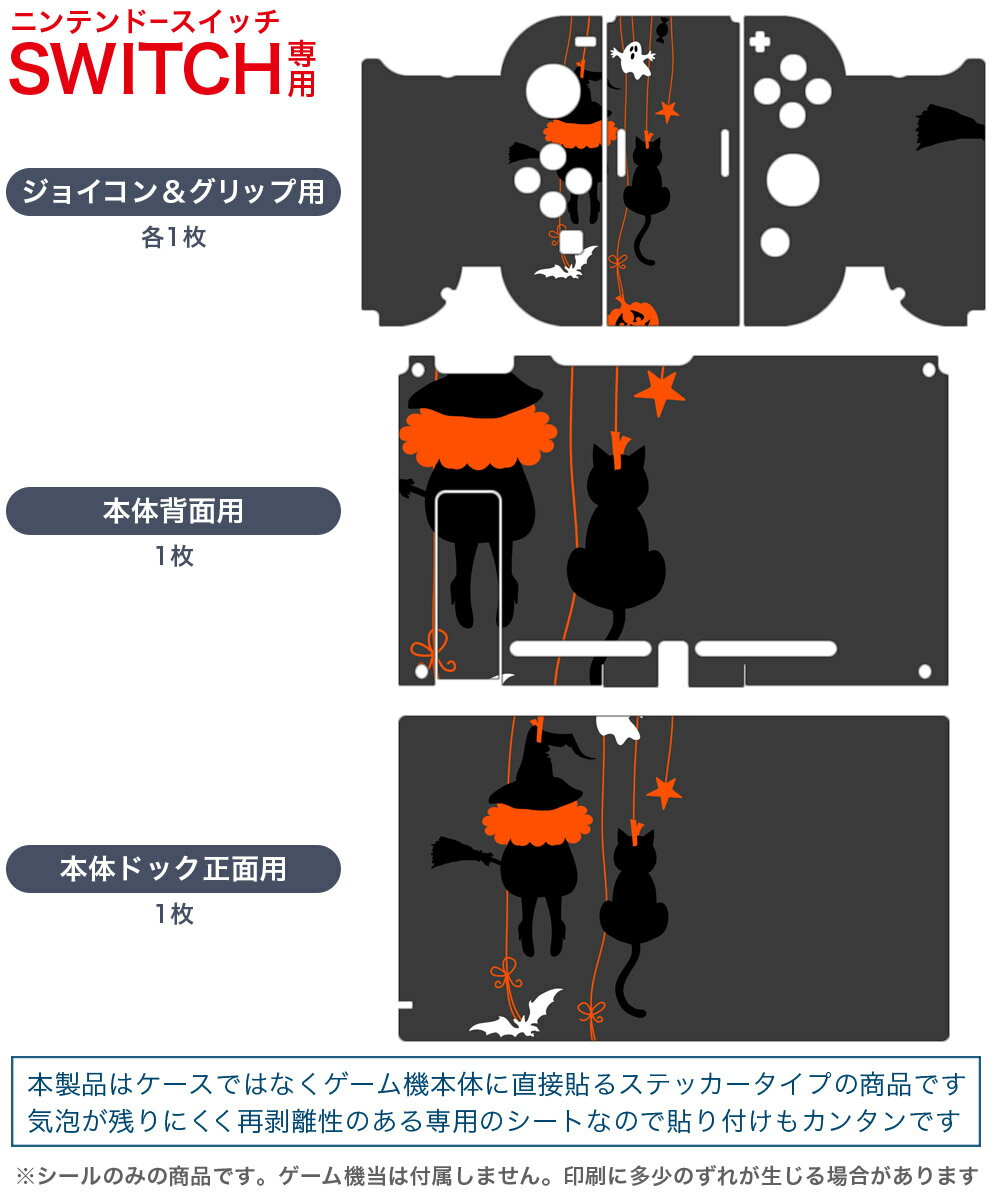 ニンテンドースイッチ
SWITCH専用

ジョイコン＆グリップ用
各1枚

本体背面用
1枚

本体ドック正面用
1枚

本製品はケースではなくゲーム機本体に直接貼るステッカータイプの商品です
気泡が残りにくく再剥離性のある専用のシートなので貼り付けもカンタンです

※シールのみの商品です。ゲーム機当は付属しません。印刷に多少のずれが生じる場合があります