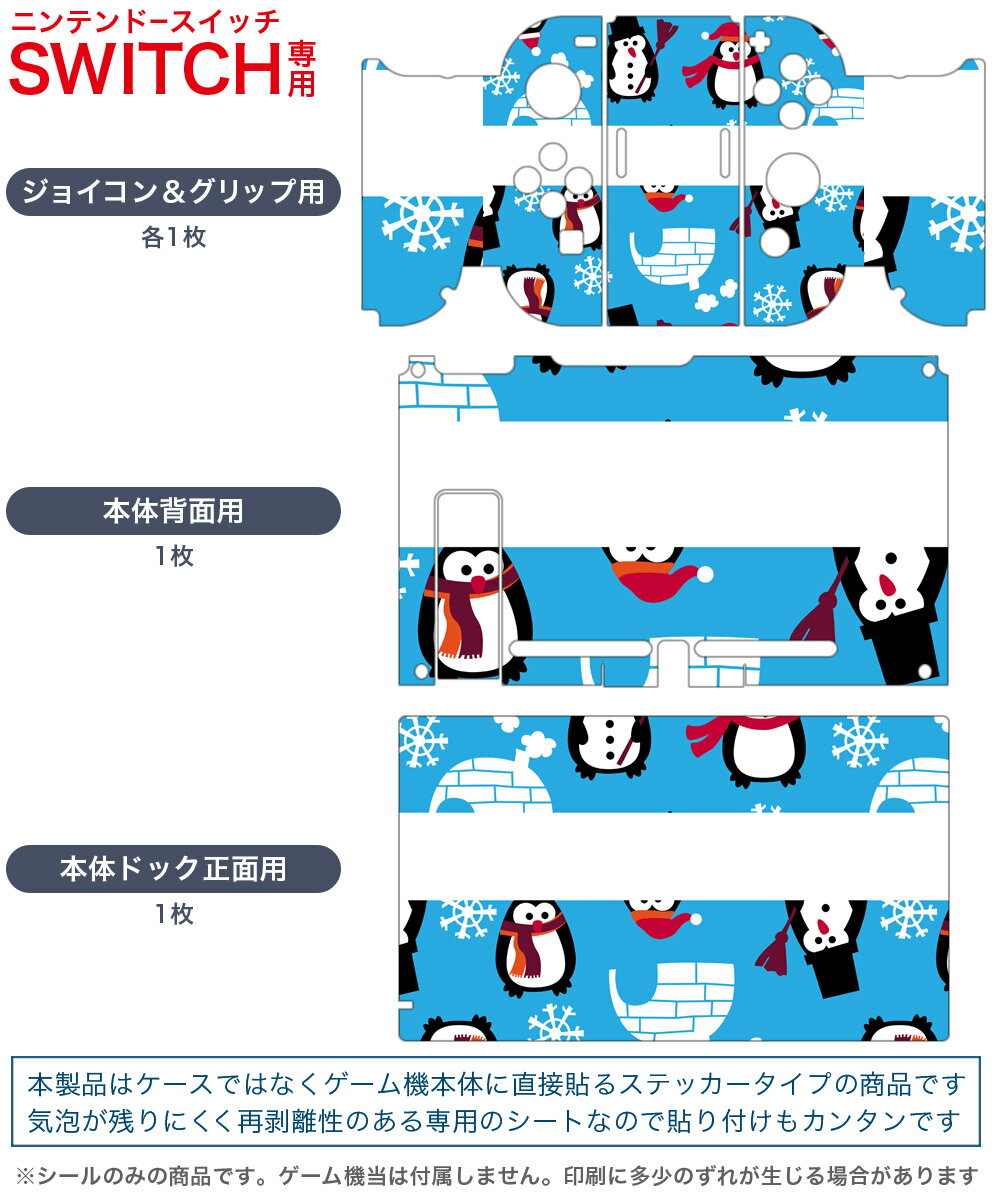 ニンテンドースイッチ
SWITCH専用

ジョイコン＆グリップ用
各1枚

本体背面用
1枚

本体ドック正面用
1枚

本製品はケースではなくゲーム機本体に直接貼るステッカータイプの商品です
気泡が残りにくく再剥離性のある専用のシートなので貼り付けもカンタンです

※シールのみの商品です。ゲーム機当は付属しません。印刷に多少のずれが生じる場合があります