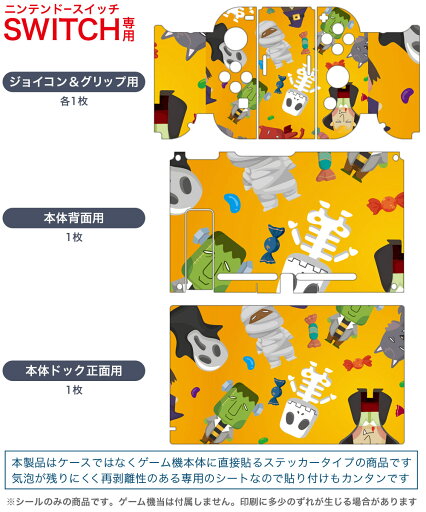 ニンテンドースイッチ
SWITCH専用

ジョイコン＆グリップ用
各1枚

本体背面用
1枚

本体ドック正面用
1枚

本製品はケースではなくゲーム機本体に直接貼るステッカータイプの商品です
気泡が残りにくく再剥離性のある専用のシートなので貼り付けもカンタンです

※シールのみの商品です。ゲーム機当は付属しません。印刷に多少のずれが生じる場合があります