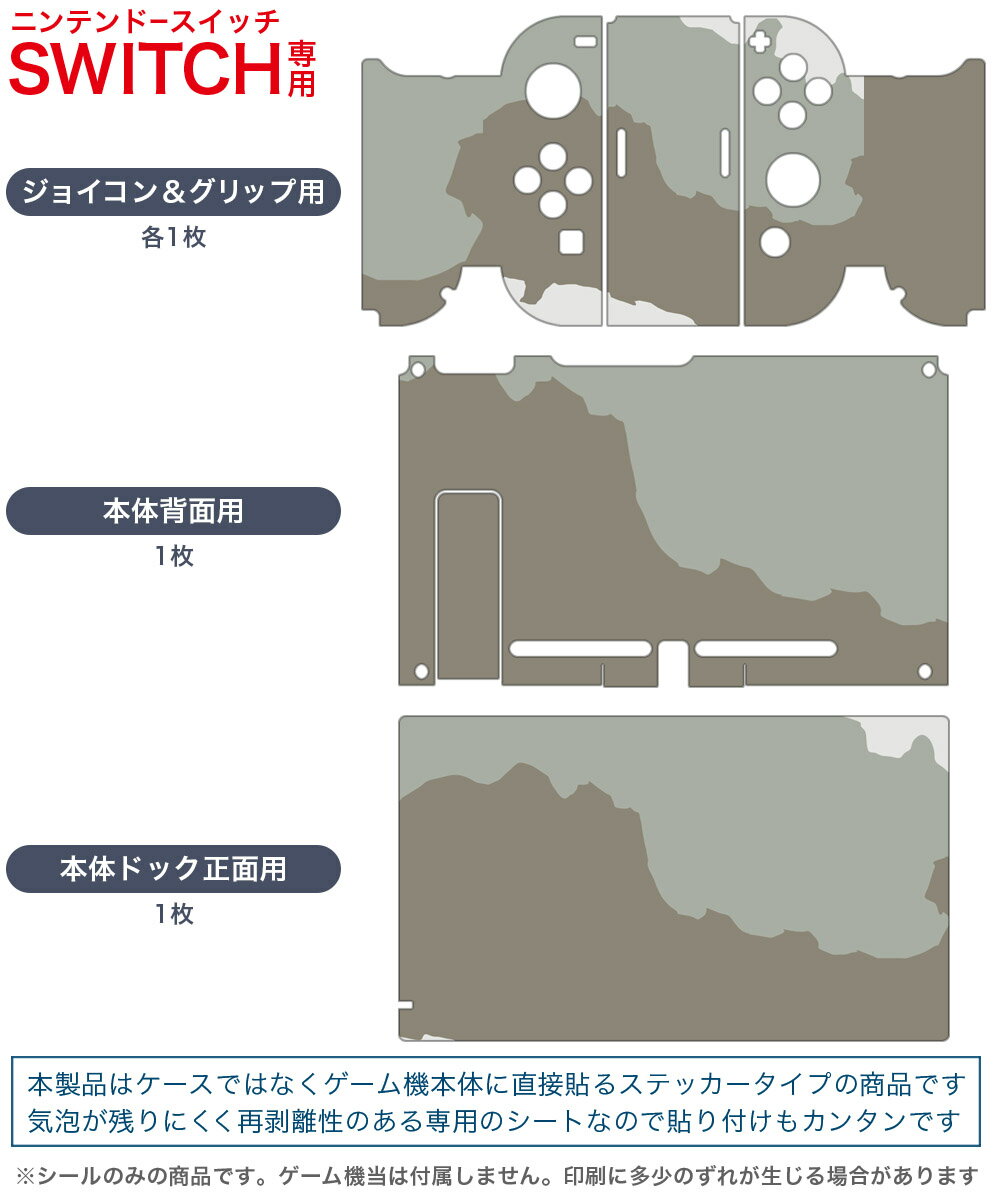 ニンテンドースイッチ
SWITCH専用

ジョイコン＆グリップ用
各1枚

本体背面用
1枚

本体ドック正面用
1枚

本製品はケースではなくゲーム機本体に直接貼るステッカータイプの商品です
気泡が残りにくく再剥離性のある専用のシートなので貼り付けもカンタンです

※シールのみの商品です。ゲーム機当は付属しません。印刷に多少のずれが生じる場合があります