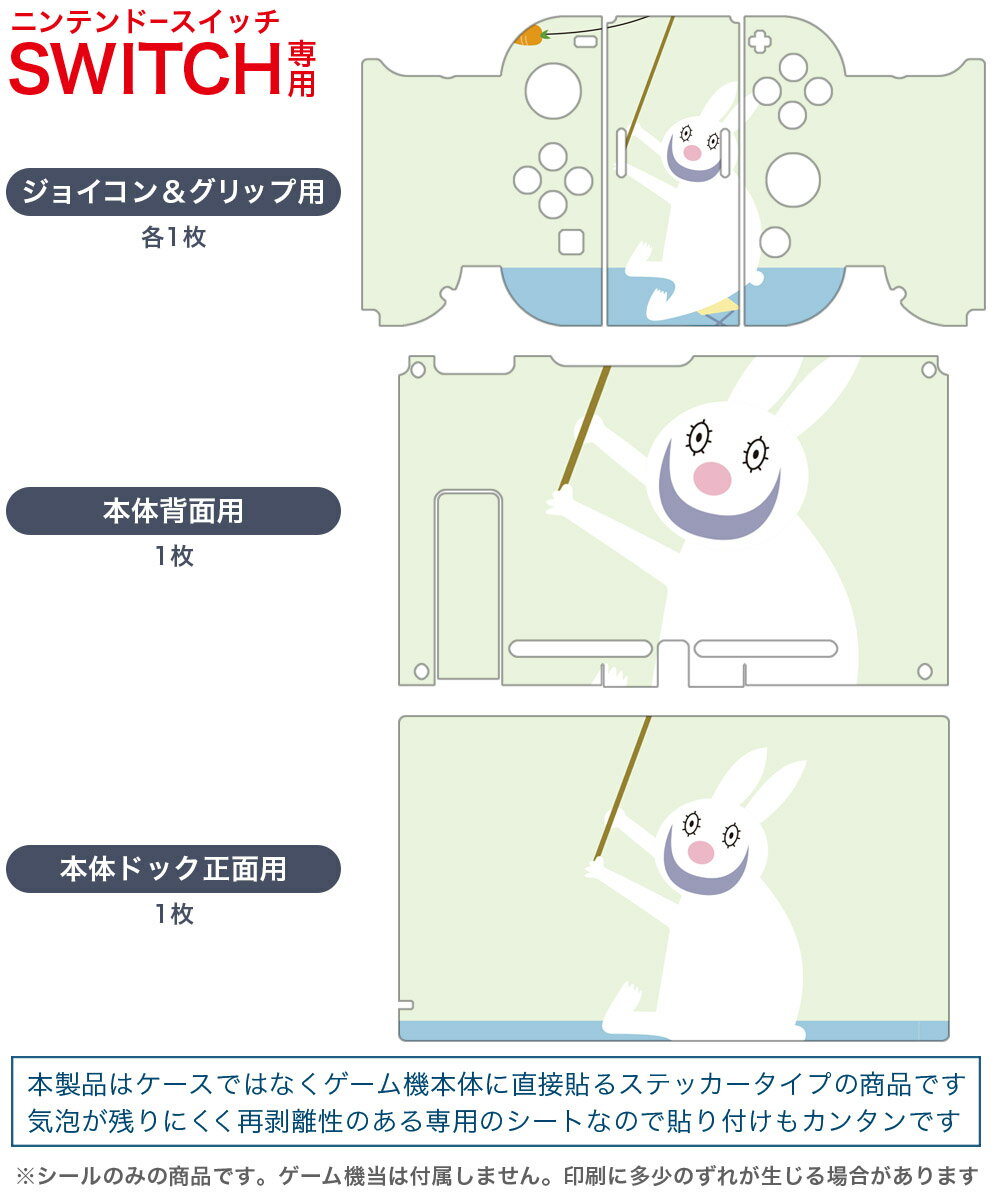 ニンテンドースイッチ
SWITCH専用

ジョイコン＆グリップ用
各1枚

本体背面用
1枚

本体ドック正面用
1枚

本製品はケースではなくゲーム機本体に直接貼るステッカータイプの商品です
気泡が残りにくく再剥離性のある専用のシートなので貼り付けもカンタンです

※シールのみの商品です。ゲーム機当は付属しません。印刷に多少のずれが生じる場合があります