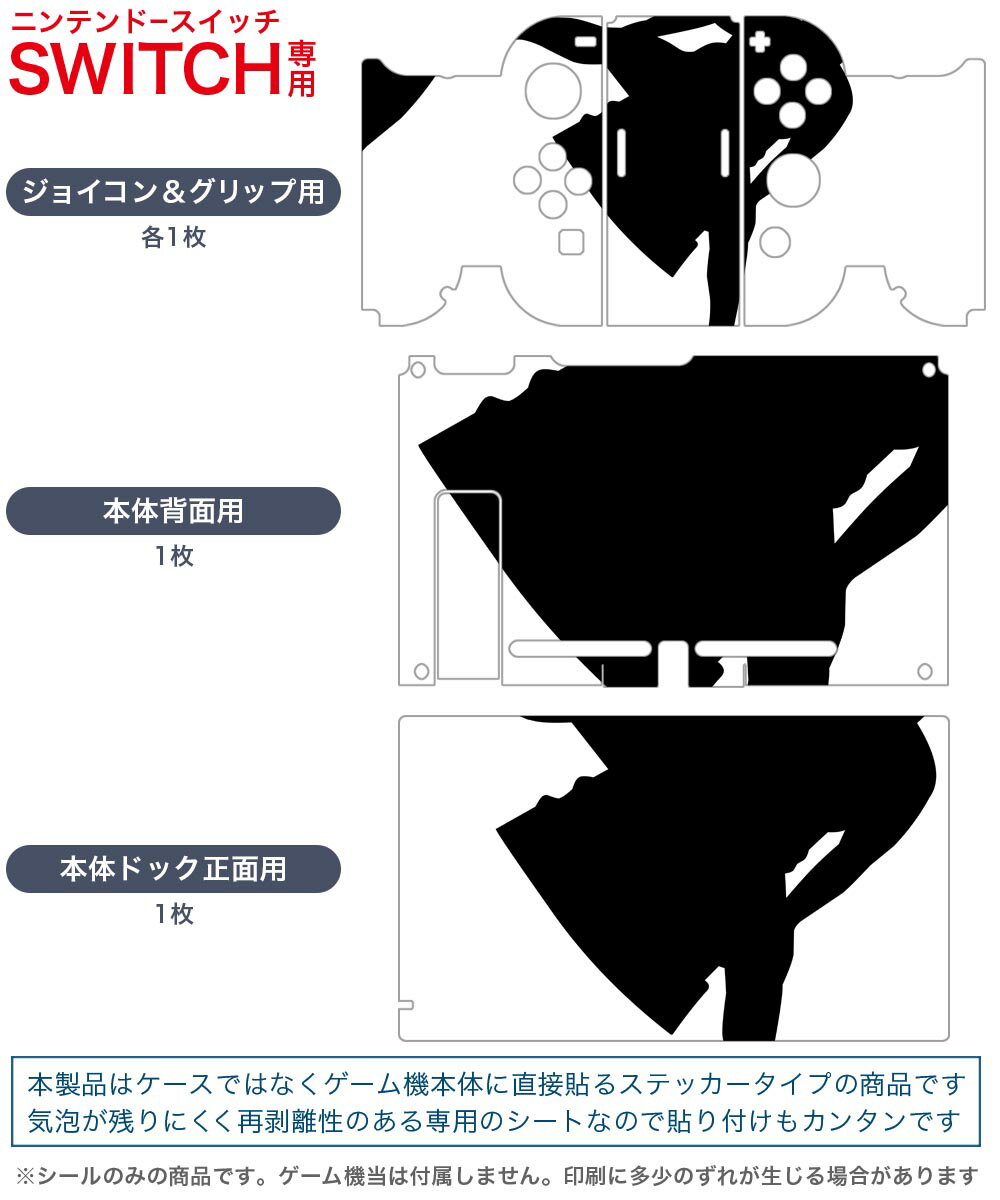 ニンテンドースイッチ
SWITCH専用

ジョイコン＆グリップ用
各1枚

本体背面用
1枚

本体ドック正面用
1枚

本製品はケースではなくゲーム機本体に直接貼るステッカータイプの商品です
気泡が残りにくく再剥離性のある専用のシートなので貼り付けもカンタンです

※シールのみの商品です。ゲーム機当は付属しません。印刷に多少のずれが生じる場合があります