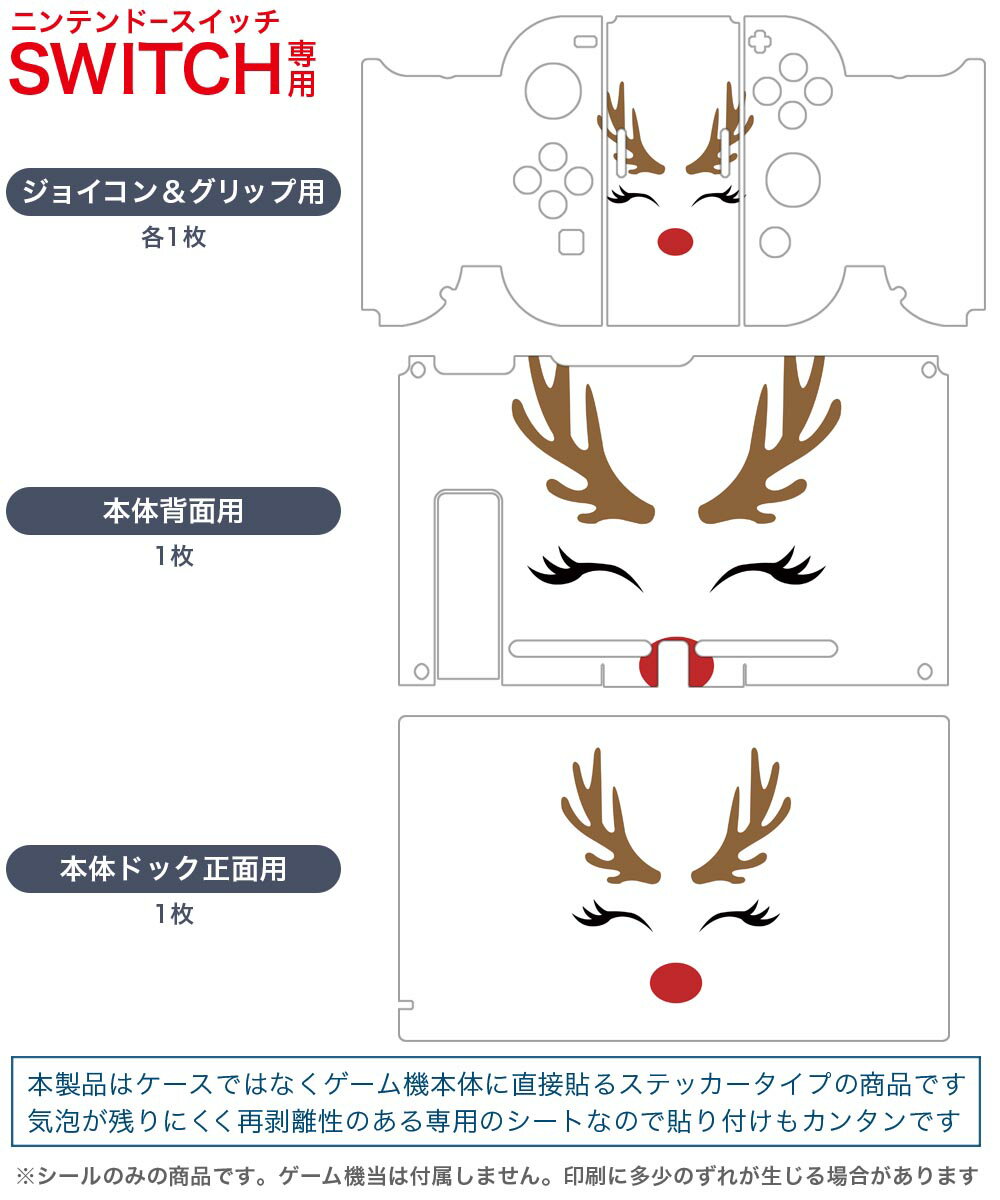 ニンテンドースイッチ
SWITCH専用

ジョイコン＆グリップ用
各1枚

本体背面用
1枚

本体ドック正面用
1枚

本製品はケースではなくゲーム機本体に直接貼るステッカータイプの商品です
気泡が残りにくく再剥離性のある専用のシートなので貼り付けもカンタンです

※シールのみの商品です。ゲーム機当は付属しません。印刷に多少のずれが生じる場合があります