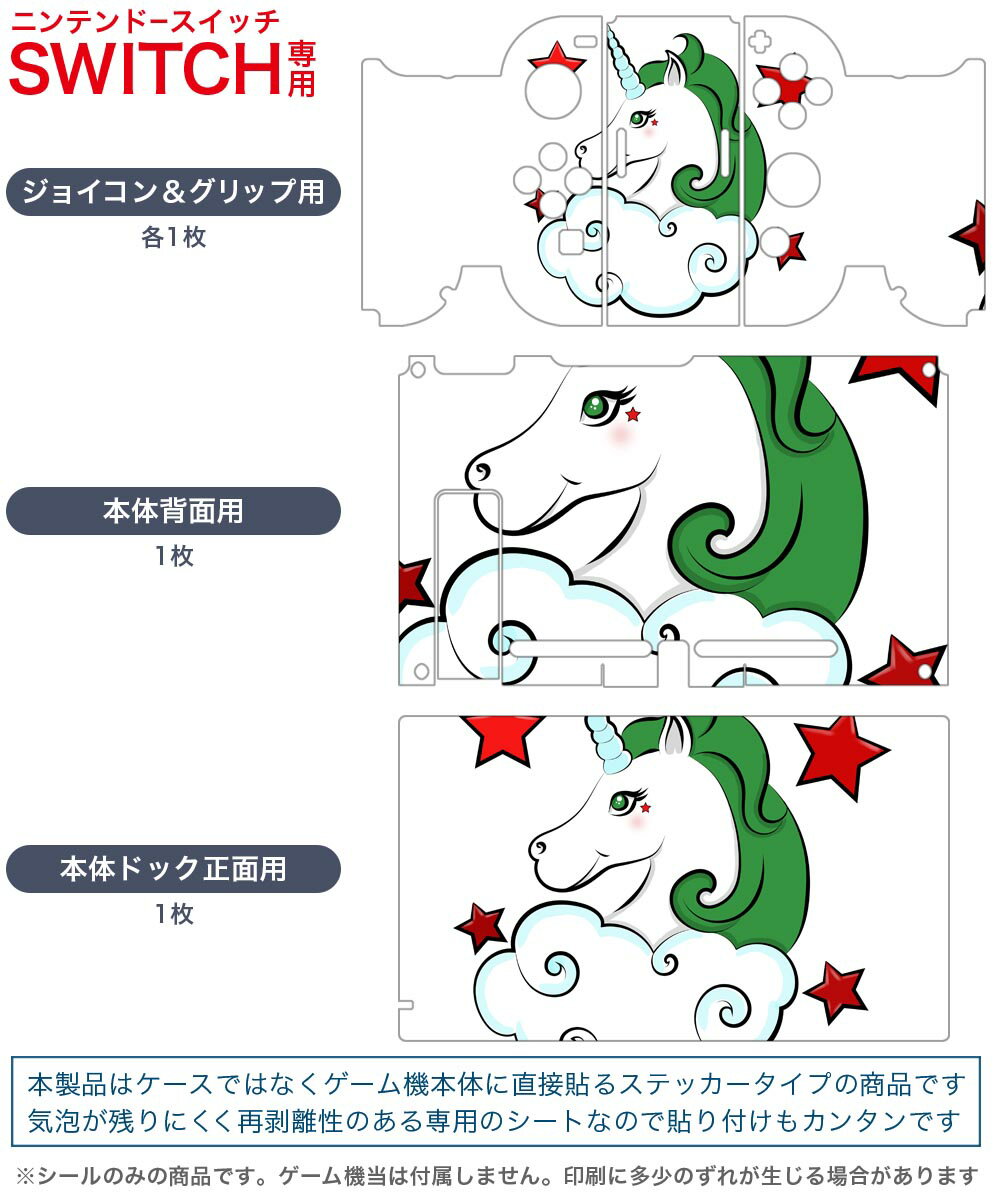 ニンテンドースイッチ
SWITCH専用

ジョイコン＆グリップ用
各1枚

本体背面用
1枚

本体ドック正面用
1枚

本製品はケースではなくゲーム機本体に直接貼るステッカータイプの商品です
気泡が残りにくく再剥離性のある専用のシートなので貼り付けもカンタンです

※シールのみの商品です。ゲーム機当は付属しません。印刷に多少のずれが生じる場合があります