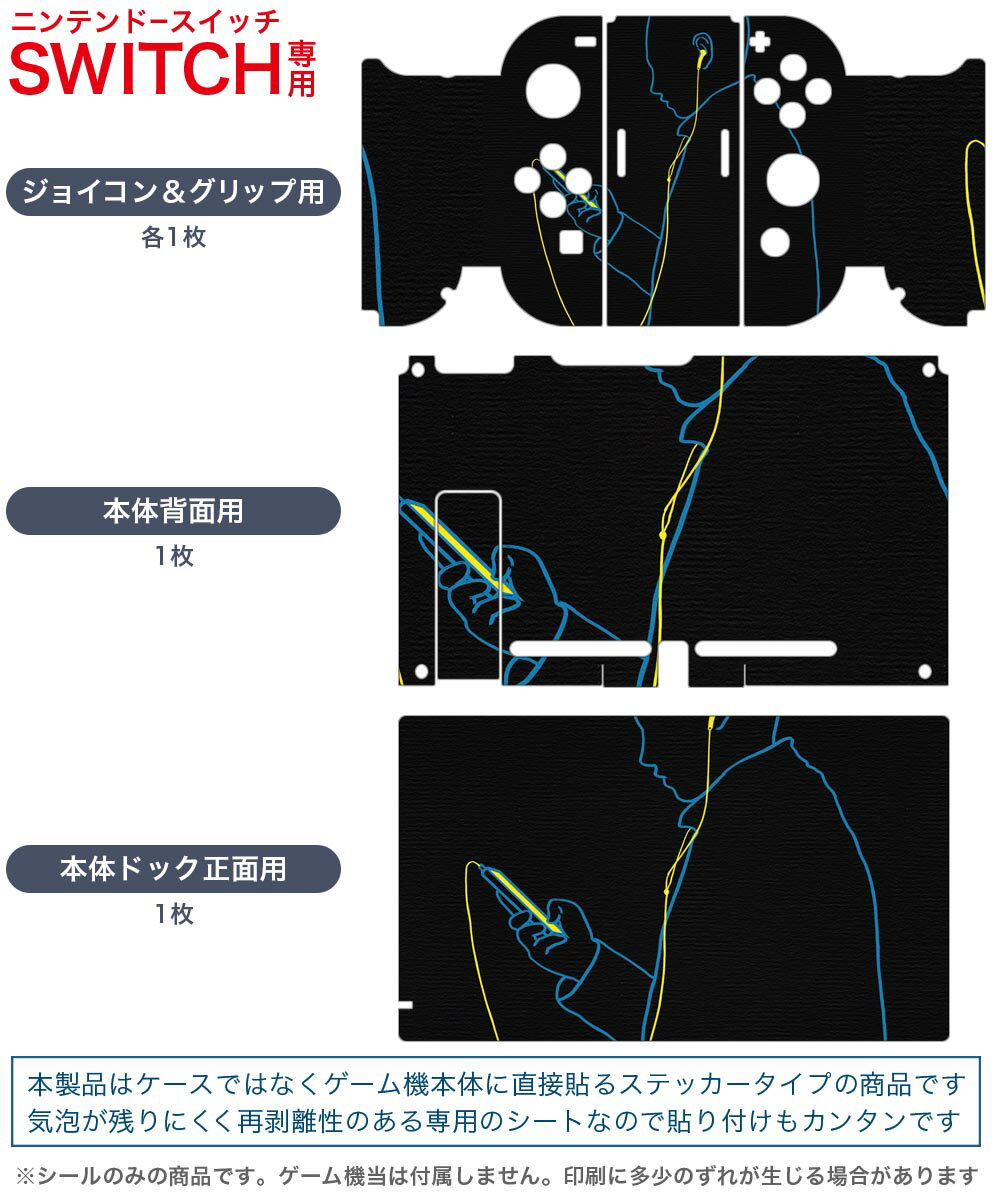 ニンテンドースイッチ
SWITCH専用

ジョイコン＆グリップ用
各1枚

本体背面用
1枚

本体ドック正面用
1枚

本製品はケースではなくゲーム機本体に直接貼るステッカータイプの商品です
気泡が残りにくく再剥離性のある専用のシートなので貼り付けもカンタンです

※シールのみの商品です。ゲーム機当は付属しません。印刷に多少のずれが生じる場合があります