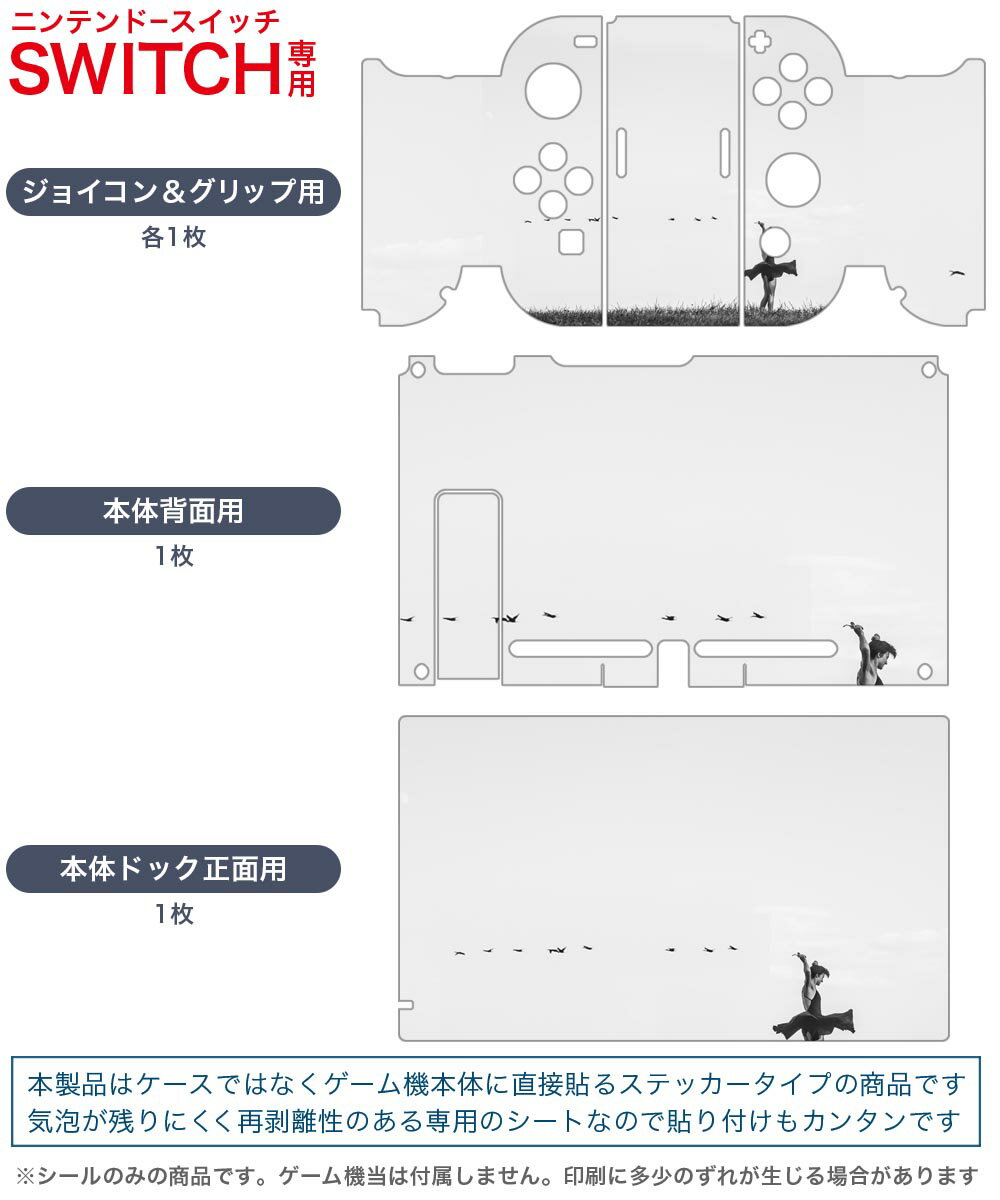 ニンテンドースイッチ
SWITCH専用

ジョイコン＆グリップ用
各1枚

本体背面用
1枚

本体ドック正面用
1枚

本製品はケースではなくゲーム機本体に直接貼るステッカータイプの商品です
気泡が残りにくく再剥離性のある専用のシートなので貼り付けもカンタンです

※シールのみの商品です。ゲーム機当は付属しません。印刷に多少のずれが生じる場合があります