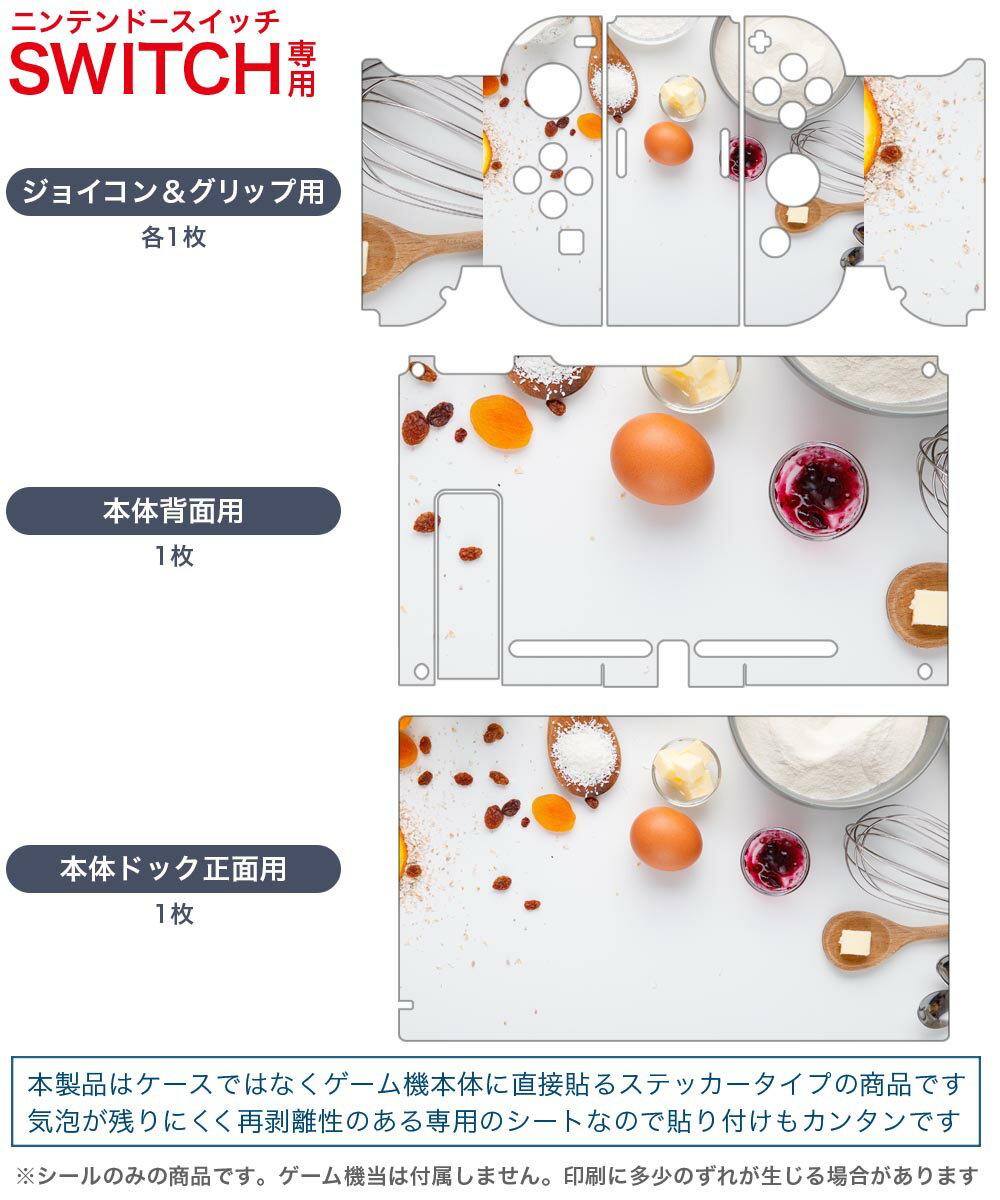 ニンテンドースイッチ
SWITCH専用

ジョイコン＆グリップ用
各1枚

本体背面用
1枚

本体ドック正面用
1枚

本製品はケースではなくゲーム機本体に直接貼るステッカータイプの商品です
気泡が残りにくく再剥離性のある専用のシートなので貼り付けもカンタンです

※シールのみの商品です。ゲーム機当は付属しません。印刷に多少のずれが生じる場合があります