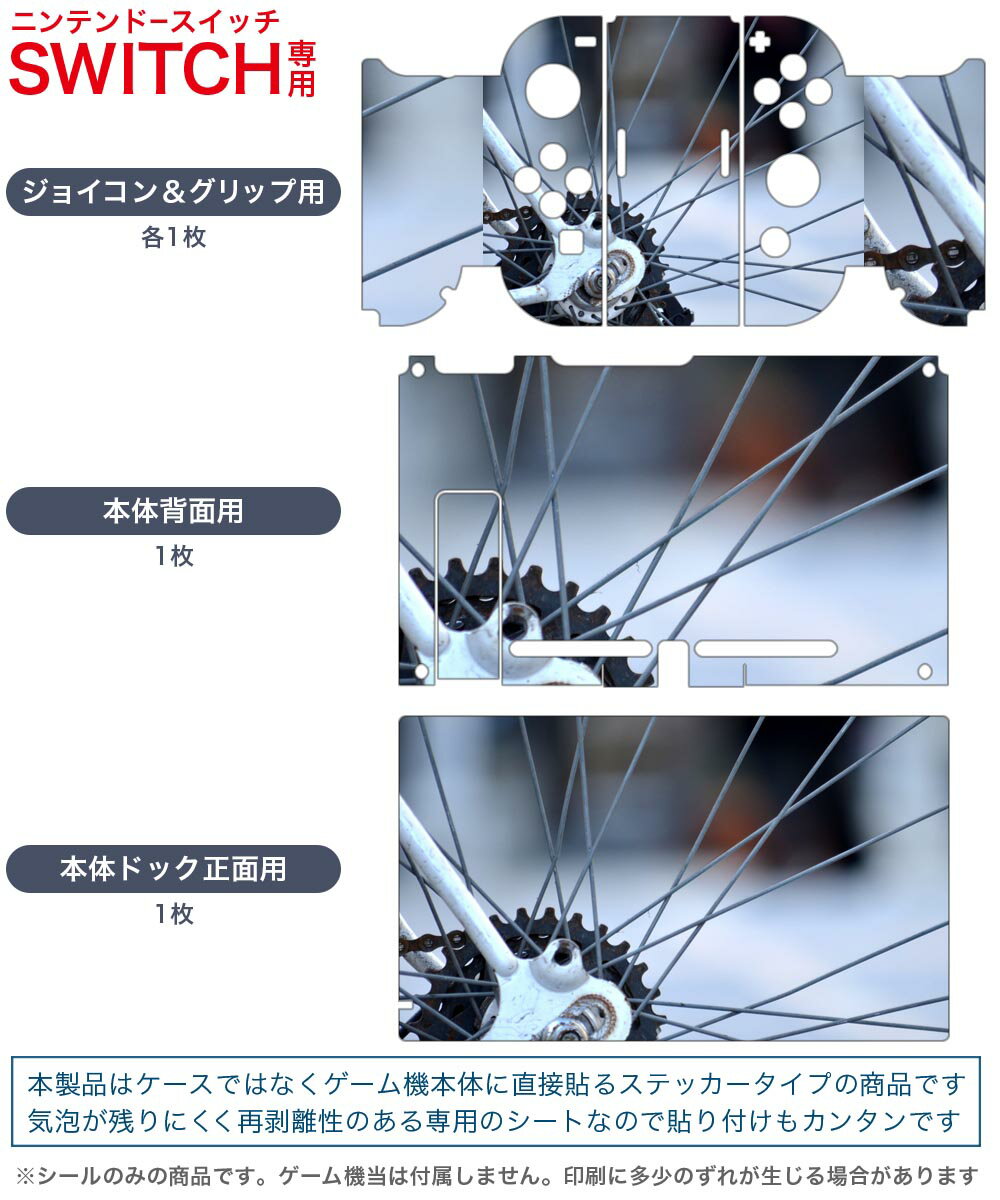 ニンテンドースイッチ
SWITCH専用

ジョイコン＆グリップ用
各1枚

本体背面用
1枚

本体ドック正面用
1枚

本製品はケースではなくゲーム機本体に直接貼るステッカータイプの商品です
気泡が残りにくく再剥離性のある専用のシートなので貼り付けもカンタンです

※シールのみの商品です。ゲーム機当は付属しません。印刷に多少のずれが生じる場合があります