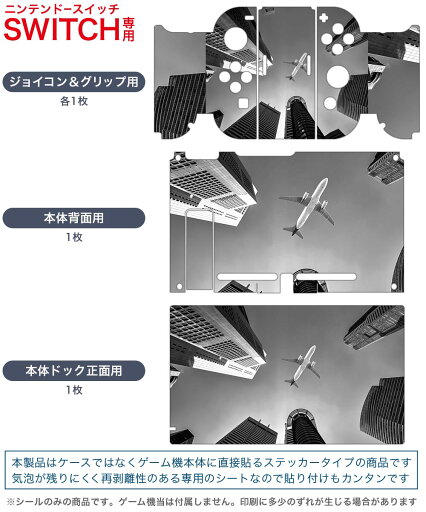 ニンテンドースイッチ
SWITCH専用

ジョイコン＆グリップ用
各1枚

本体背面用
1枚

本体ドック正面用
1枚

本製品はケースではなくゲーム機本体に直接貼るステッカータイプの商品です
気泡が残りにくく再剥離性のある専用のシートなので貼り付けもカンタンです

※シールのみの商品です。ゲーム機当は付属しません。印刷に多少のずれが生じる場合があります