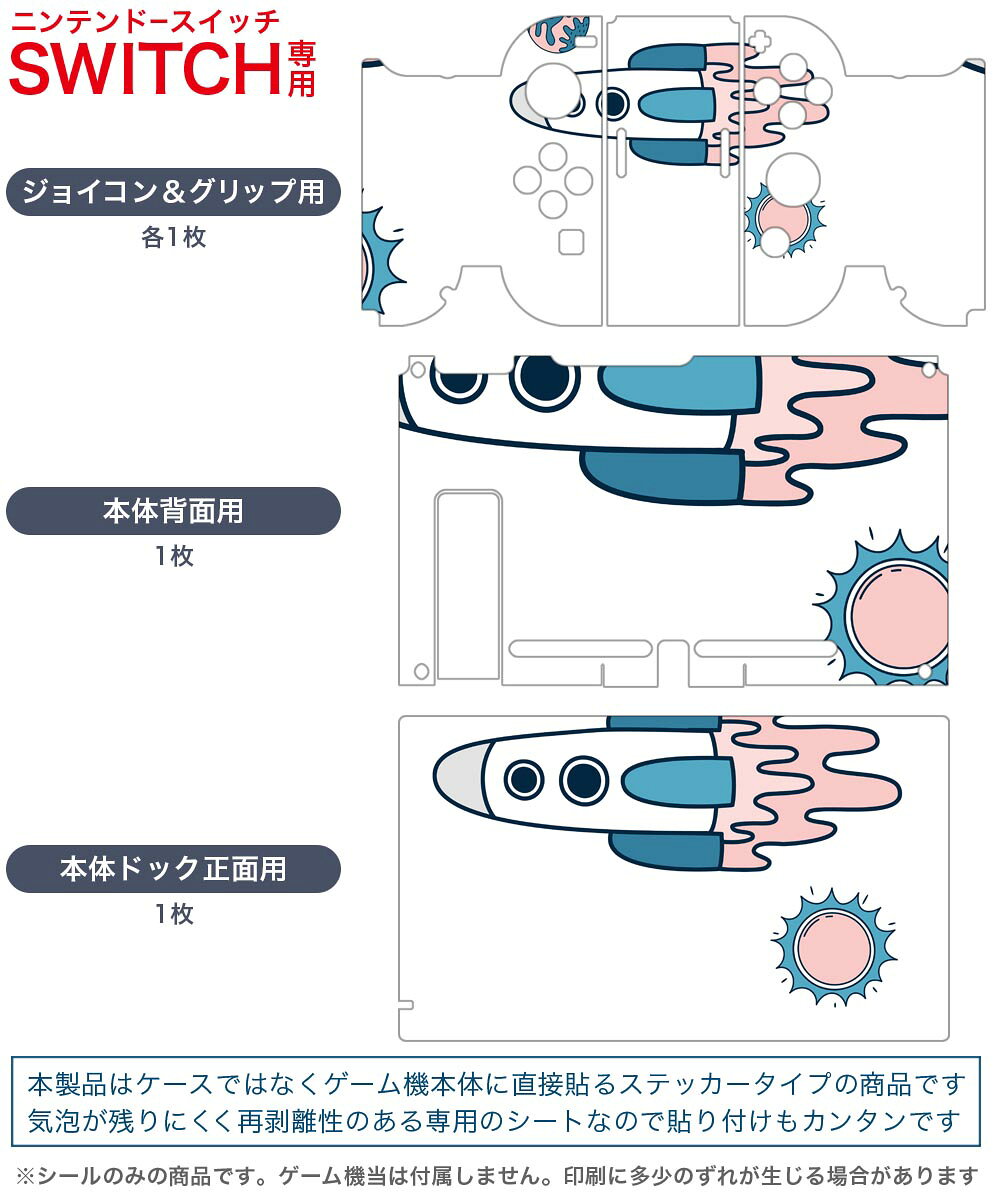 ニンテンドースイッチ
SWITCH専用

ジョイコン＆グリップ用
各1枚

本体背面用
1枚

本体ドック正面用
1枚

本製品はケースではなくゲーム機本体に直接貼るステッカータイプの商品です
気泡が残りにくく再剥離性のある専用のシートなので貼り付けもカンタンです

※シールのみの商品です。ゲーム機当は付属しません。印刷に多少のずれが生じる場合があります