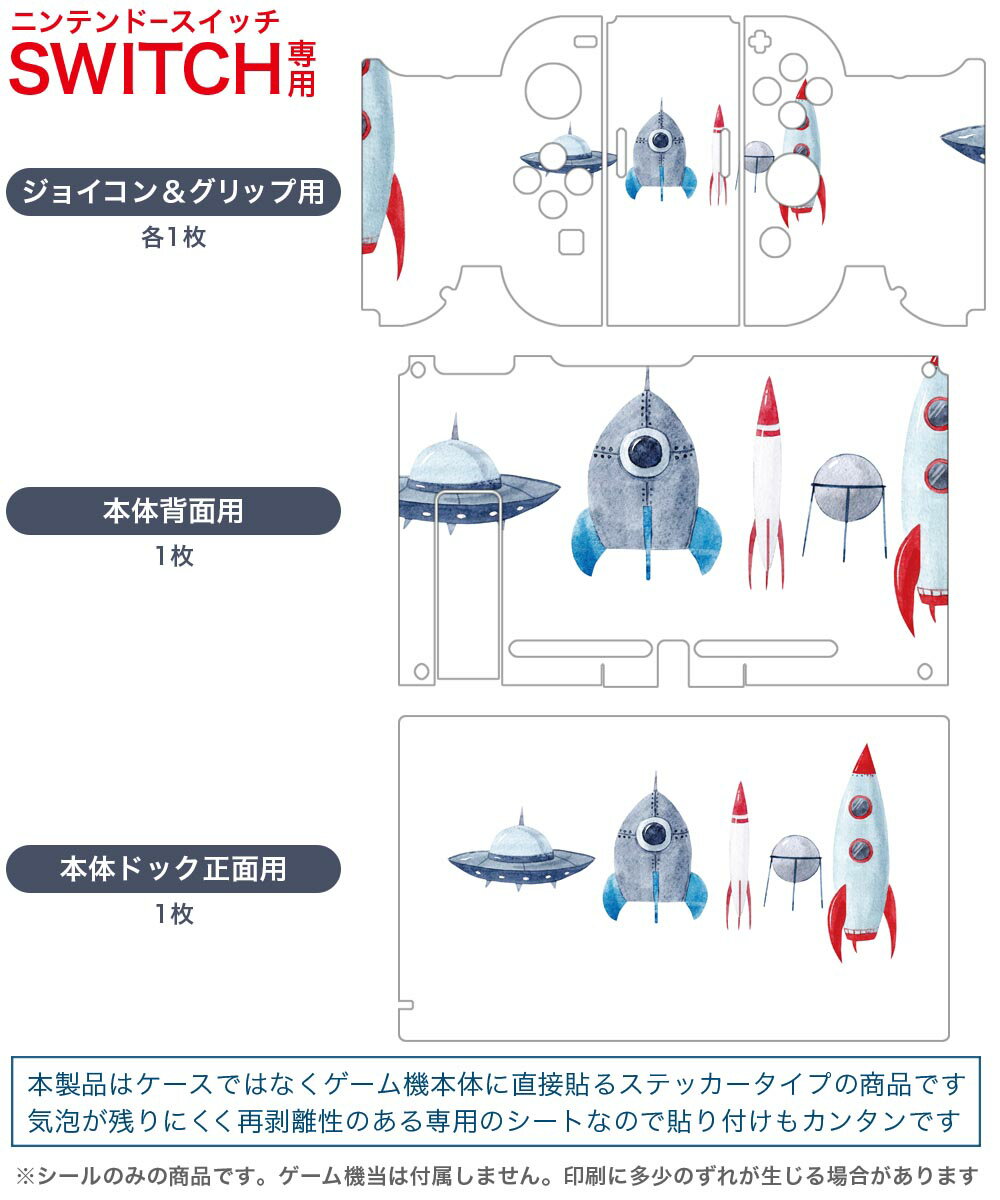 ニンテンドースイッチ
SWITCH専用

ジョイコン＆グリップ用
各1枚

本体背面用
1枚

本体ドック正面用
1枚

本製品はケースではなくゲーム機本体に直接貼るステッカータイプの商品です
気泡が残りにくく再剥離性のある専用のシートなので貼り付けもカンタンです

※シールのみの商品です。ゲーム機当は付属しません。印刷に多少のずれが生じる場合があります