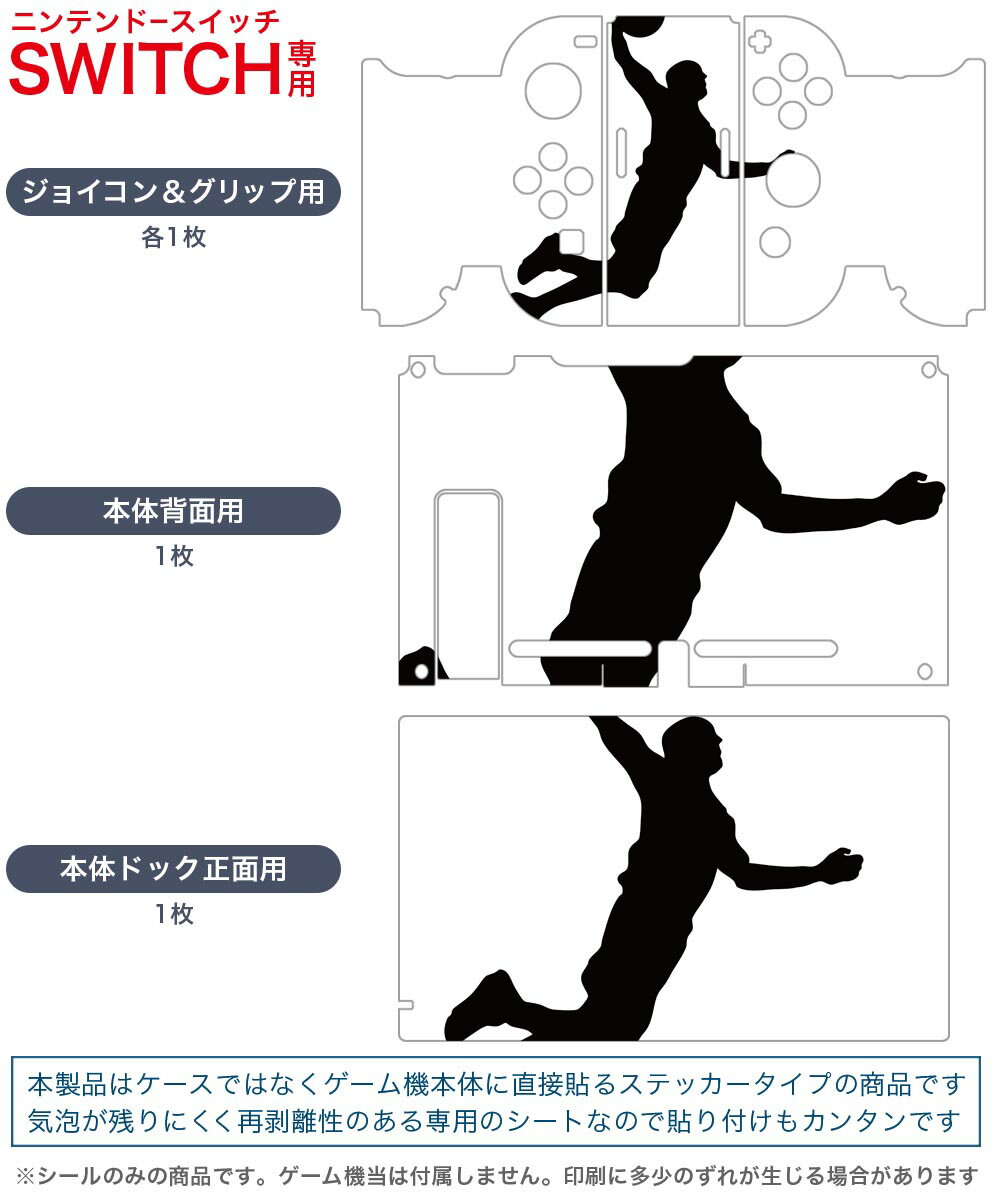 ニンテンドースイッチ
SWITCH専用

ジョイコン＆グリップ用
各1枚

本体背面用
1枚

本体ドック正面用
1枚

本製品はケースではなくゲーム機本体に直接貼るステッカータイプの商品です
気泡が残りにくく再剥離性のある専用のシートなので貼り付けもカンタンです

※シールのみの商品です。ゲーム機当は付属しません。印刷に多少のずれが生じる場合があります