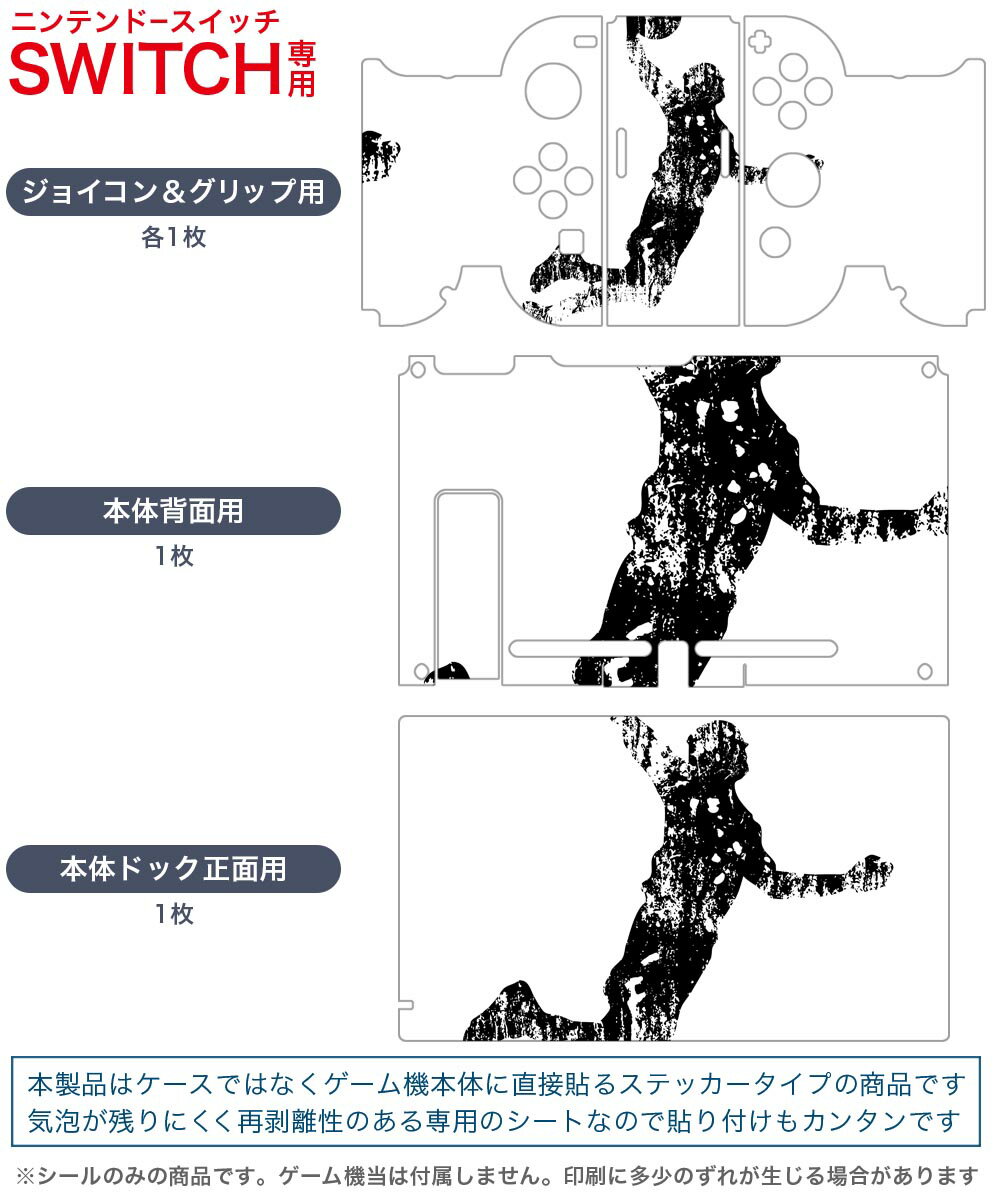 ニンテンドースイッチ
SWITCH専用

ジョイコン＆グリップ用
各1枚

本体背面用
1枚

本体ドック正面用
1枚

本製品はケースではなくゲーム機本体に直接貼るステッカータイプの商品です
気泡が残りにくく再剥離性のある専用のシートなので貼り付けもカンタンです

※シールのみの商品です。ゲーム機当は付属しません。印刷に多少のずれが生じる場合があります