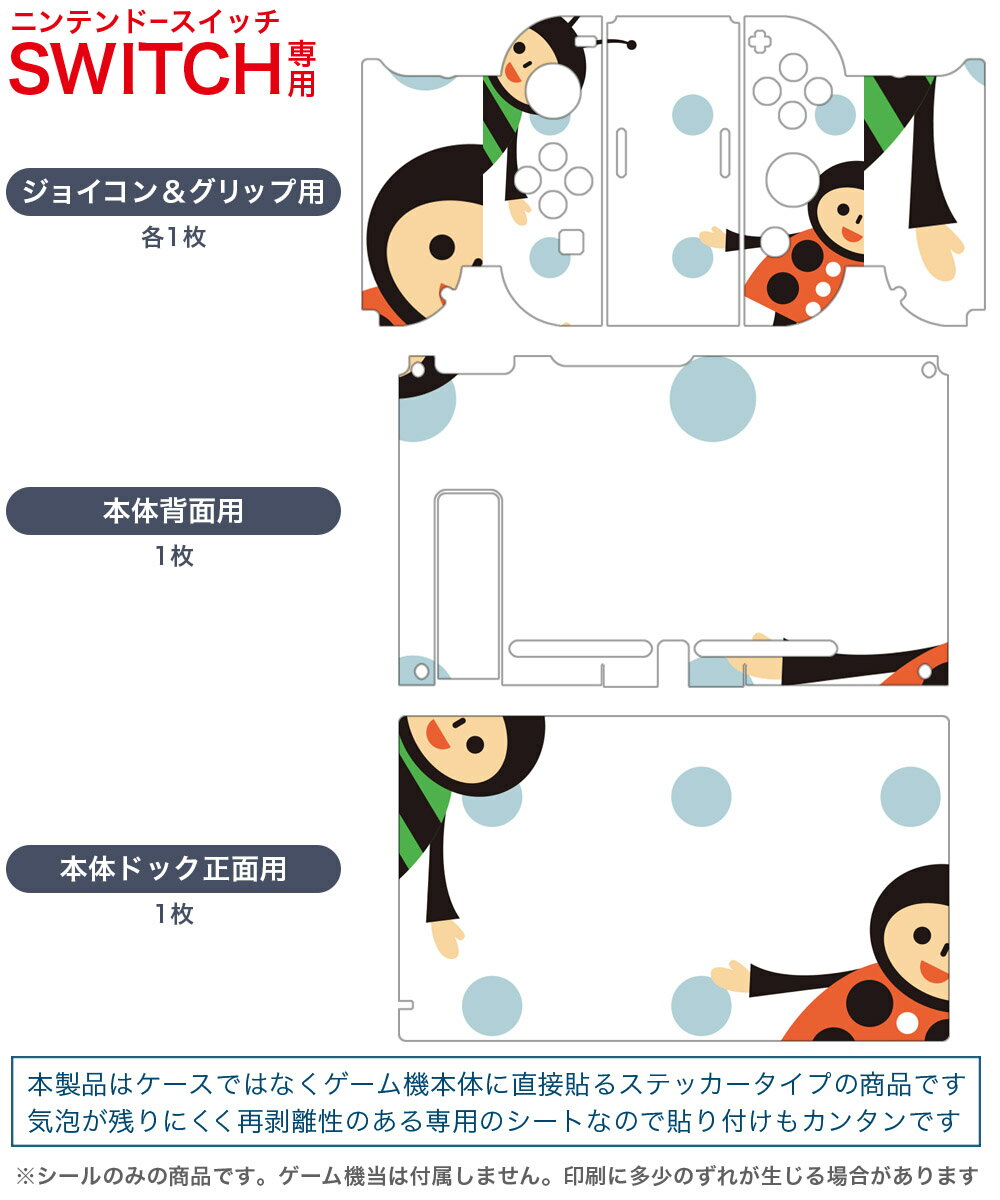 ニンテンドースイッチ
SWITCH専用

ジョイコン＆グリップ用
各1枚

本体背面用
1枚

本体ドック正面用
1枚

本製品はケースではなくゲーム機本体に直接貼るステッカータイプの商品です
気泡が残りにくく再剥離性のある専用のシートなので貼り付けもカンタンです

※シールのみの商品です。ゲーム機当は付属しません。印刷に多少のずれが生じる場合があります