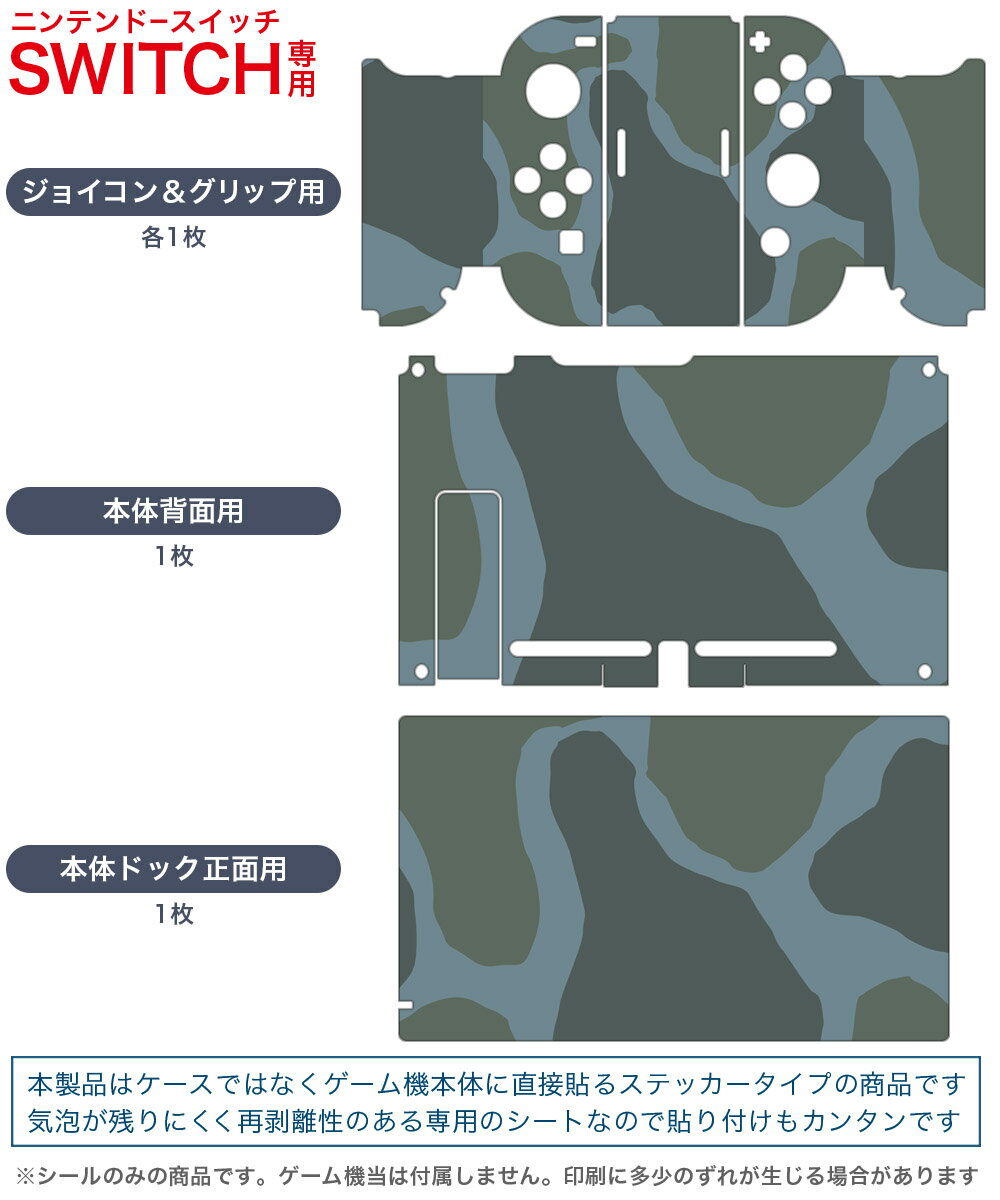 ニンテンドースイッチ
SWITCH専用

ジョイコン＆グリップ用
各1枚

本体背面用
1枚

本体ドック正面用
1枚

本製品はケースではなくゲーム機本体に直接貼るステッカータイプの商品です
気泡が残りにくく再剥離性のある専用のシートなので貼り付けもカンタンです

※シールのみの商品です。ゲーム機当は付属しません。印刷に多少のずれが生じる場合があります