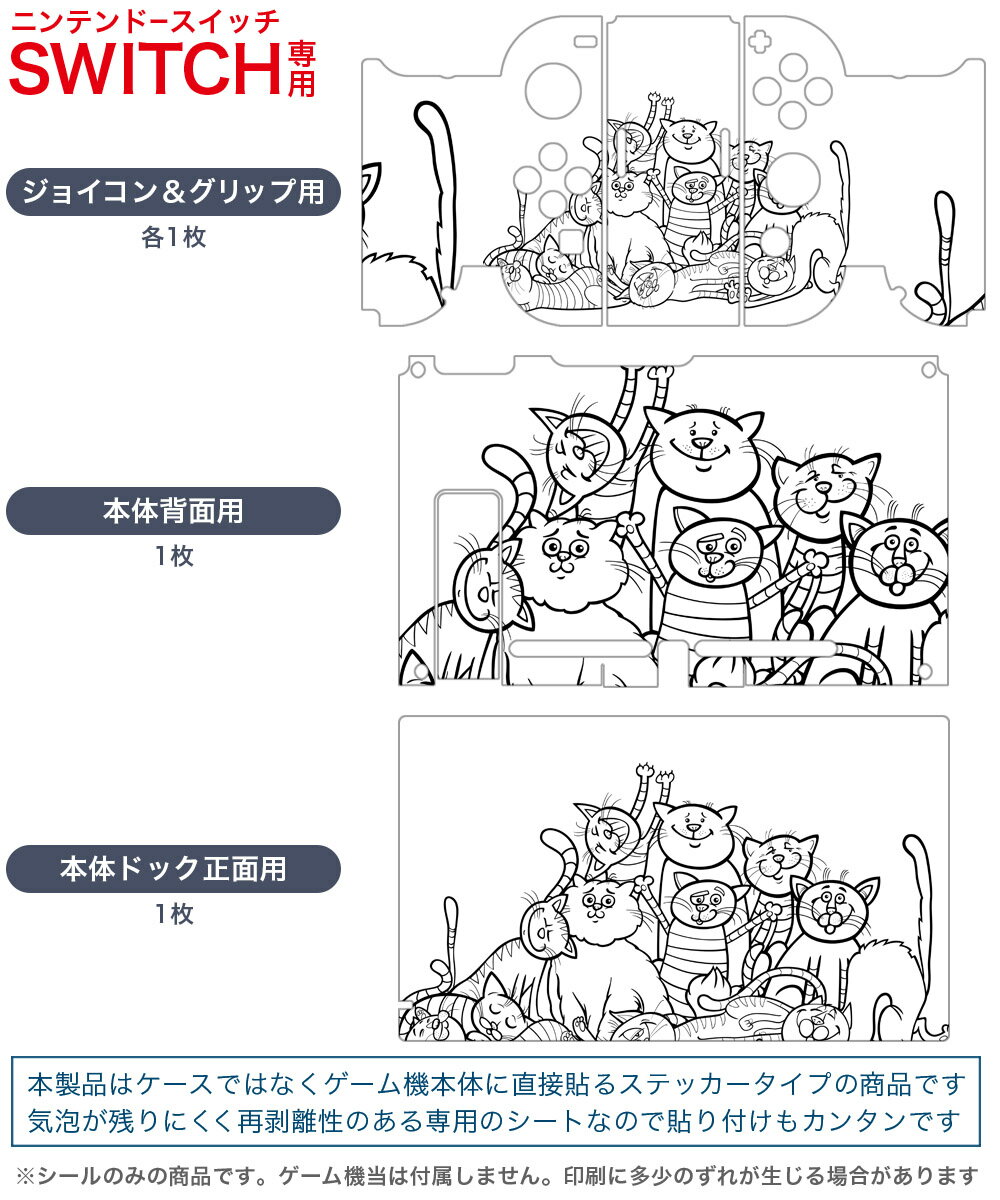 ニンテンドースイッチ
SWITCH専用

ジョイコン＆グリップ用
各1枚

本体背面用
1枚

本体ドック正面用
1枚

本製品はケースではなくゲーム機本体に直接貼るステッカータイプの商品です
気泡が残りにくく再剥離性のある専用のシートなので貼り付けもカンタンです

※シールのみの商品です。ゲーム機当は付属しません。印刷に多少のずれが生じる場合があります