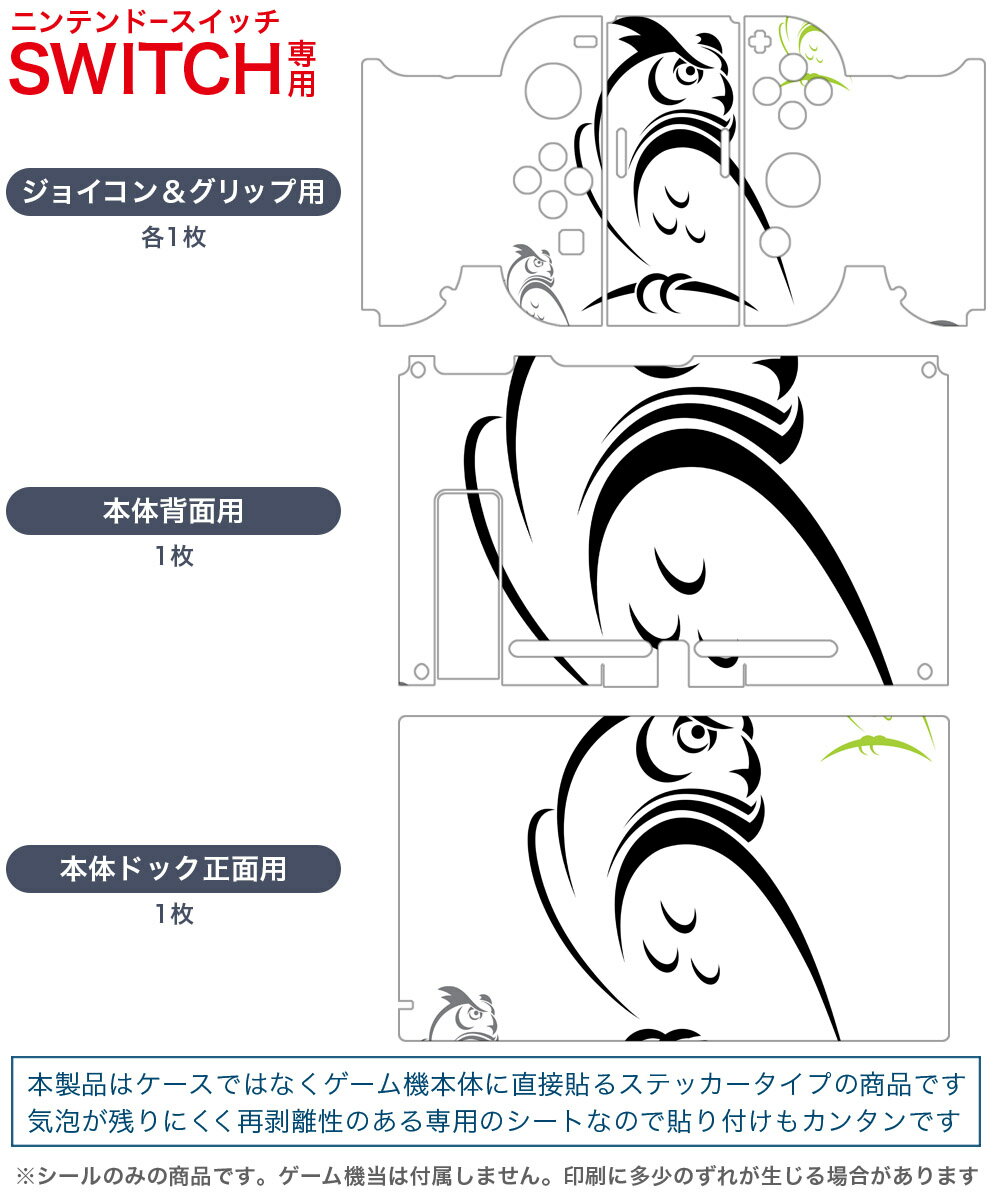 ニンテンドースイッチ
SWITCH専用

ジョイコン＆グリップ用
各1枚

本体背面用
1枚

本体ドック正面用
1枚

本製品はケースではなくゲーム機本体に直接貼るステッカータイプの商品です
気泡が残りにくく再剥離性のある専用のシートなので貼り付けもカンタンです

※シールのみの商品です。ゲーム機当は付属しません。印刷に多少のずれが生じる場合があります