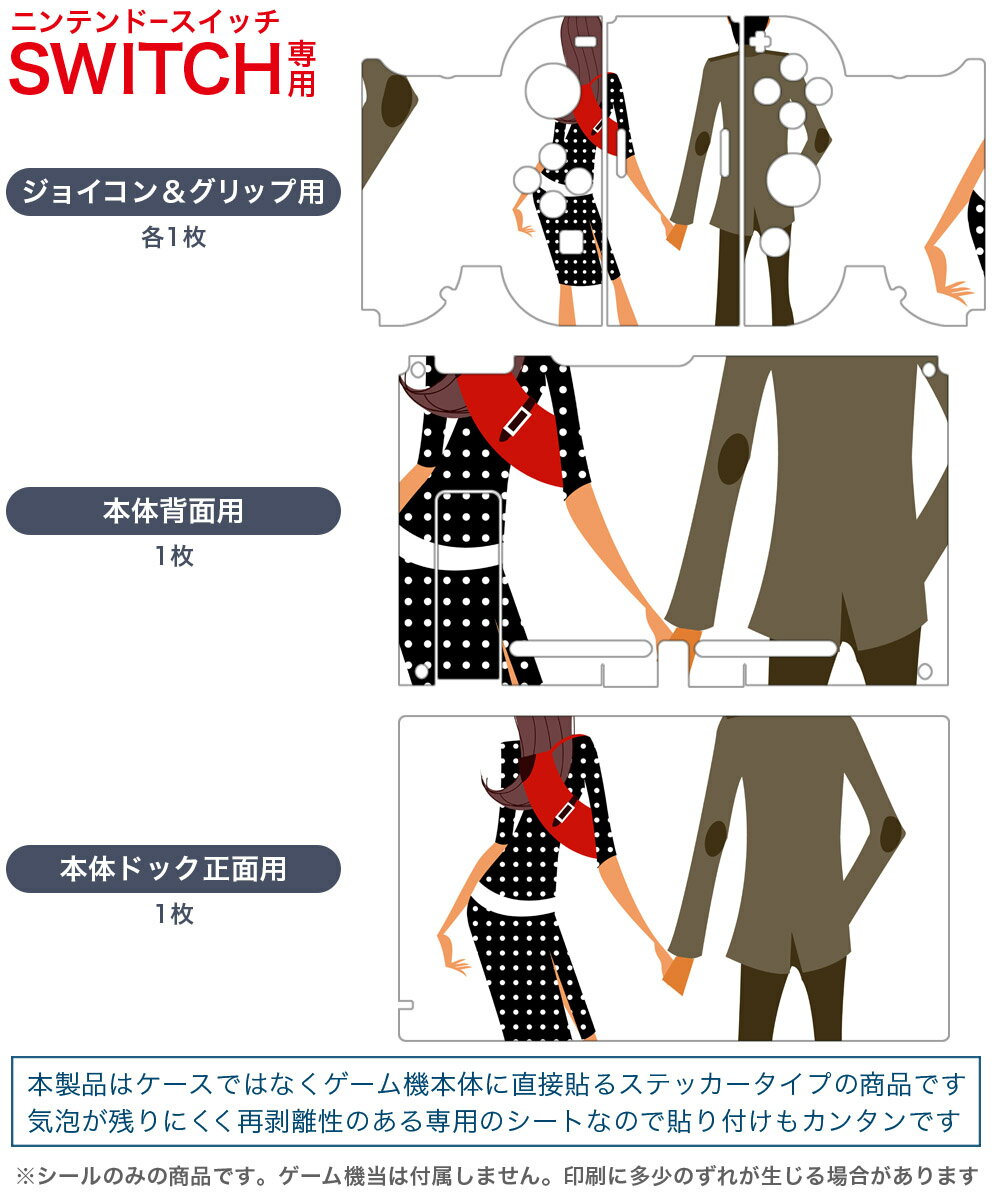 ニンテンドースイッチ
SWITCH専用

ジョイコン＆グリップ用
各1枚

本体背面用
1枚

本体ドック正面用
1枚

本製品はケースではなくゲーム機本体に直接貼るステッカータイプの商品です
気泡が残りにくく再剥離性のある専用のシートなので貼り付けもカンタンです

※シールのみの商品です。ゲーム機当は付属しません。印刷に多少のずれが生じる場合があります