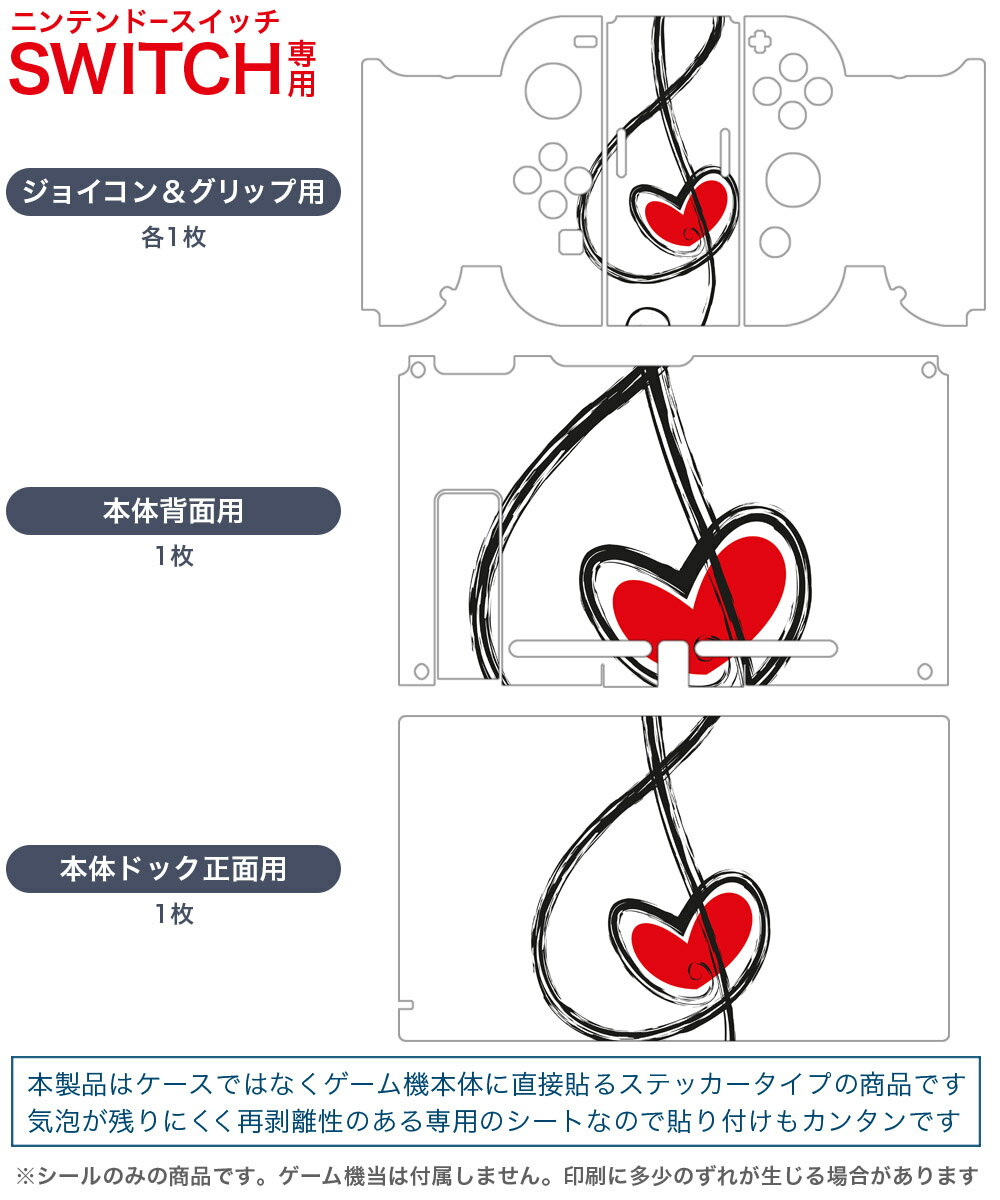 ニンテンドースイッチ
SWITCH専用

ジョイコン＆グリップ用
各1枚

本体背面用
1枚

本体ドック正面用
1枚

本製品はケースではなくゲーム機本体に直接貼るステッカータイプの商品です
気泡が残りにくく再剥離性のある専用のシートなので貼り付けもカンタンです

※シールのみの商品です。ゲーム機当は付属しません。印刷に多少のずれが生じる場合があります