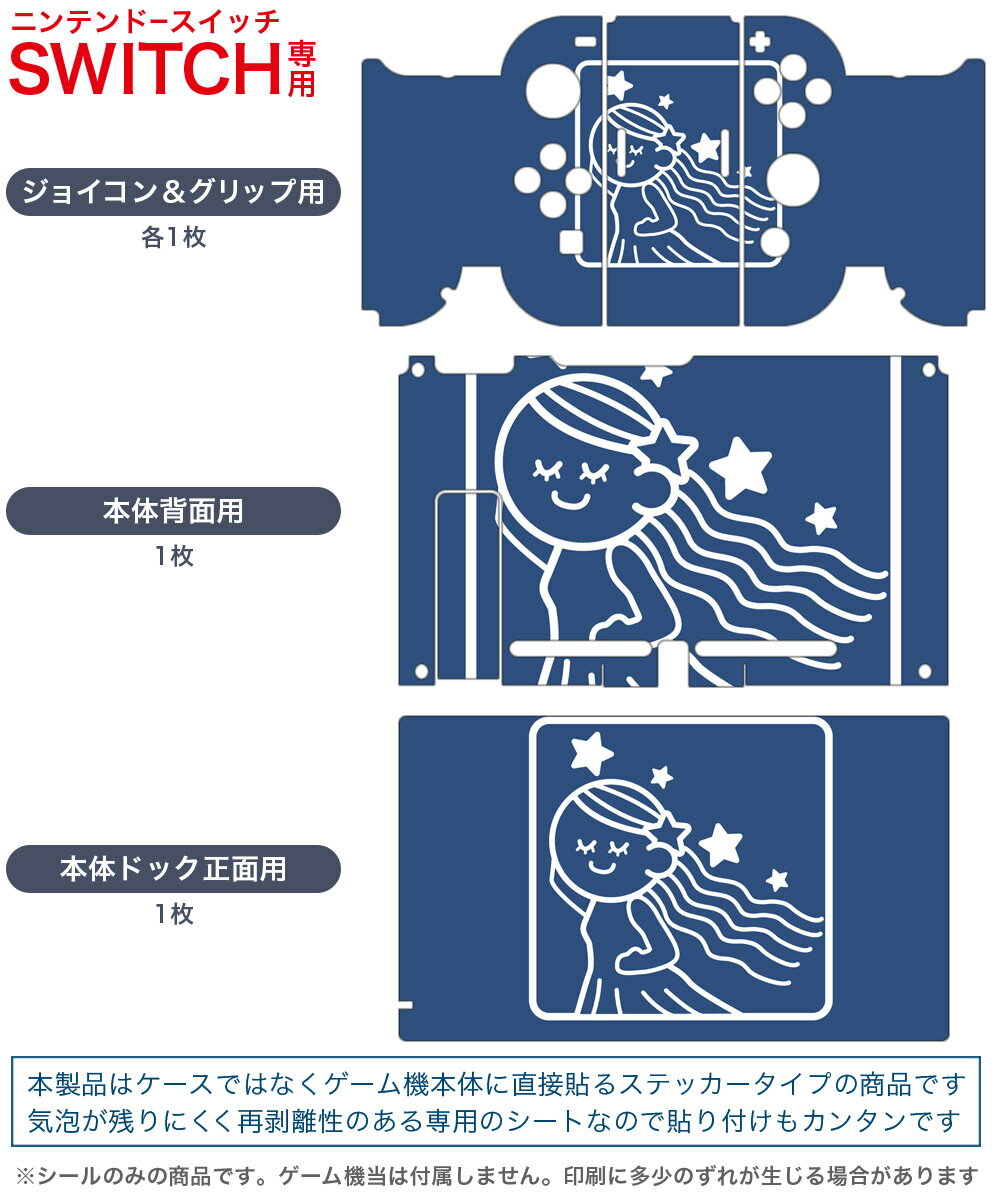 ニンテンドースイッチ
SWITCH専用

ジョイコン＆グリップ用
各1枚

本体背面用
1枚

本体ドック正面用
1枚

本製品はケースではなくゲーム機本体に直接貼るステッカータイプの商品です
気泡が残りにくく再剥離性のある専用のシートなので貼り付けもカンタンです

※シールのみの商品です。ゲーム機当は付属しません。印刷に多少のずれが生じる場合があります