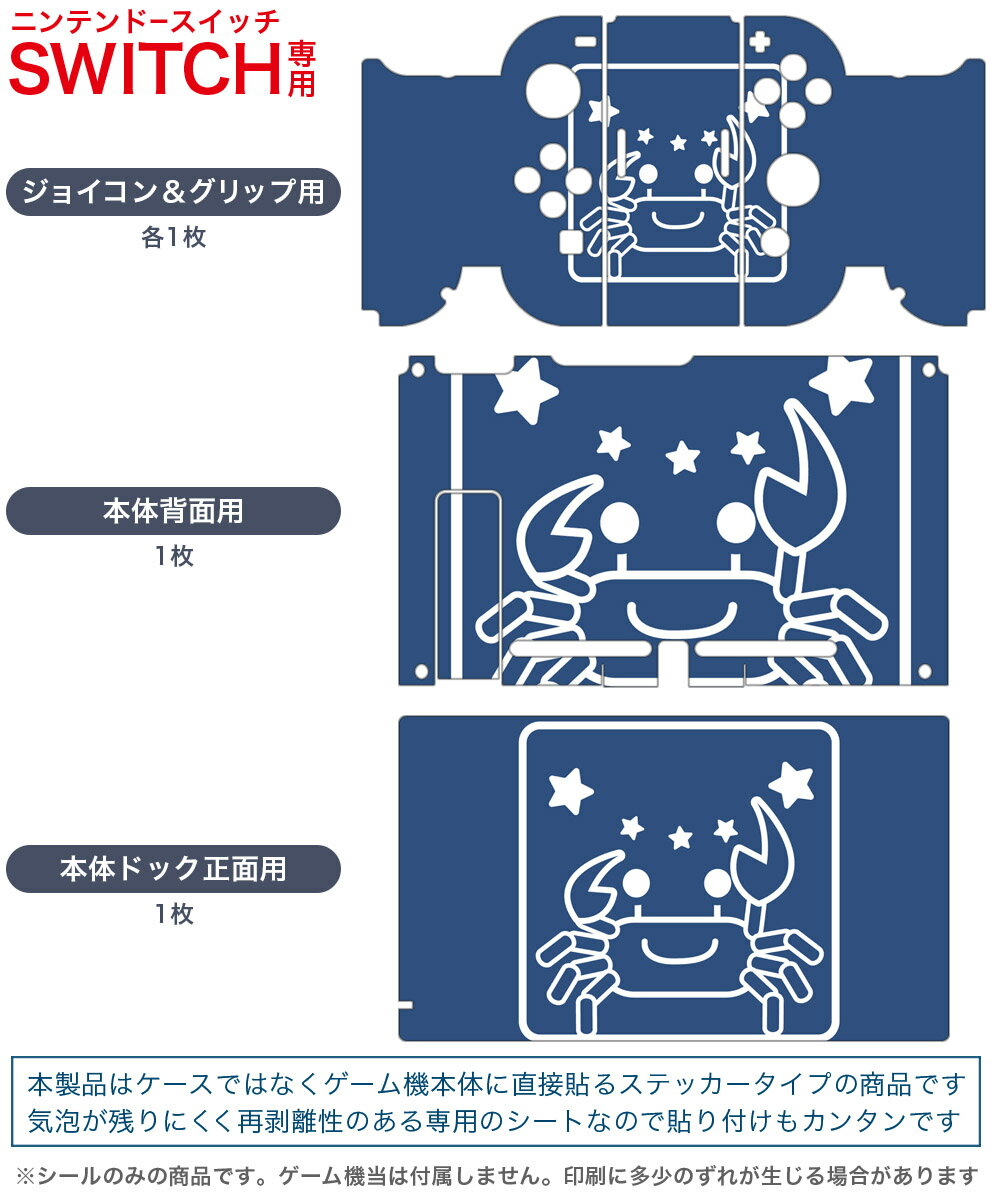 ニンテンドースイッチ
SWITCH専用

ジョイコン＆グリップ用
各1枚

本体背面用
1枚

本体ドック正面用
1枚

本製品はケースではなくゲーム機本体に直接貼るステッカータイプの商品です
気泡が残りにくく再剥離性のある専用のシートなので貼り付けもカンタンです

※シールのみの商品です。ゲーム機当は付属しません。印刷に多少のずれが生じる場合があります