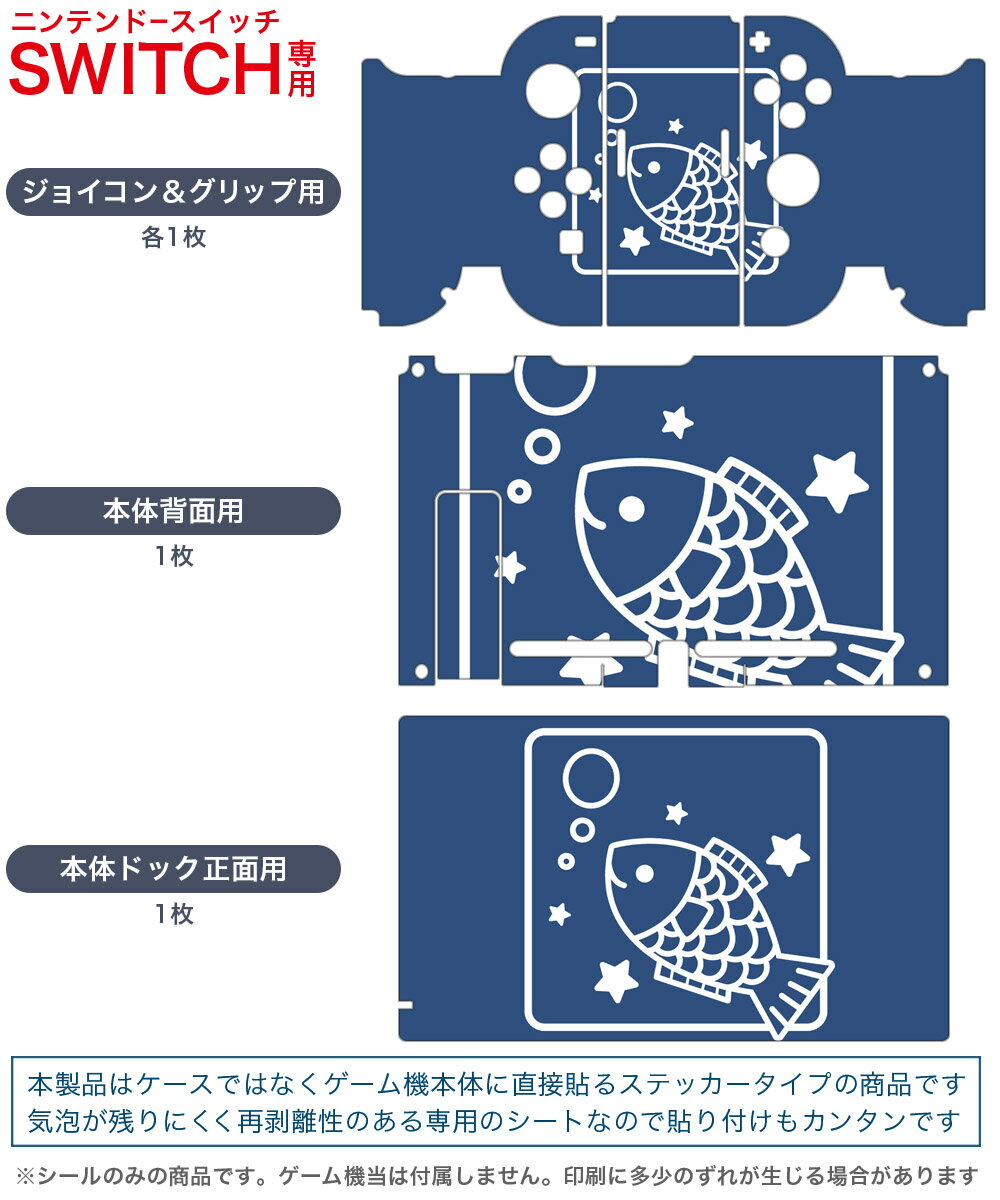 ニンテンドースイッチ
SWITCH専用

ジョイコン＆グリップ用
各1枚

本体背面用
1枚

本体ドック正面用
1枚

本製品はケースではなくゲーム機本体に直接貼るステッカータイプの商品です
気泡が残りにくく再剥離性のある専用のシートなので貼り付けもカンタンです

※シールのみの商品です。ゲーム機当は付属しません。印刷に多少のずれが生じる場合があります