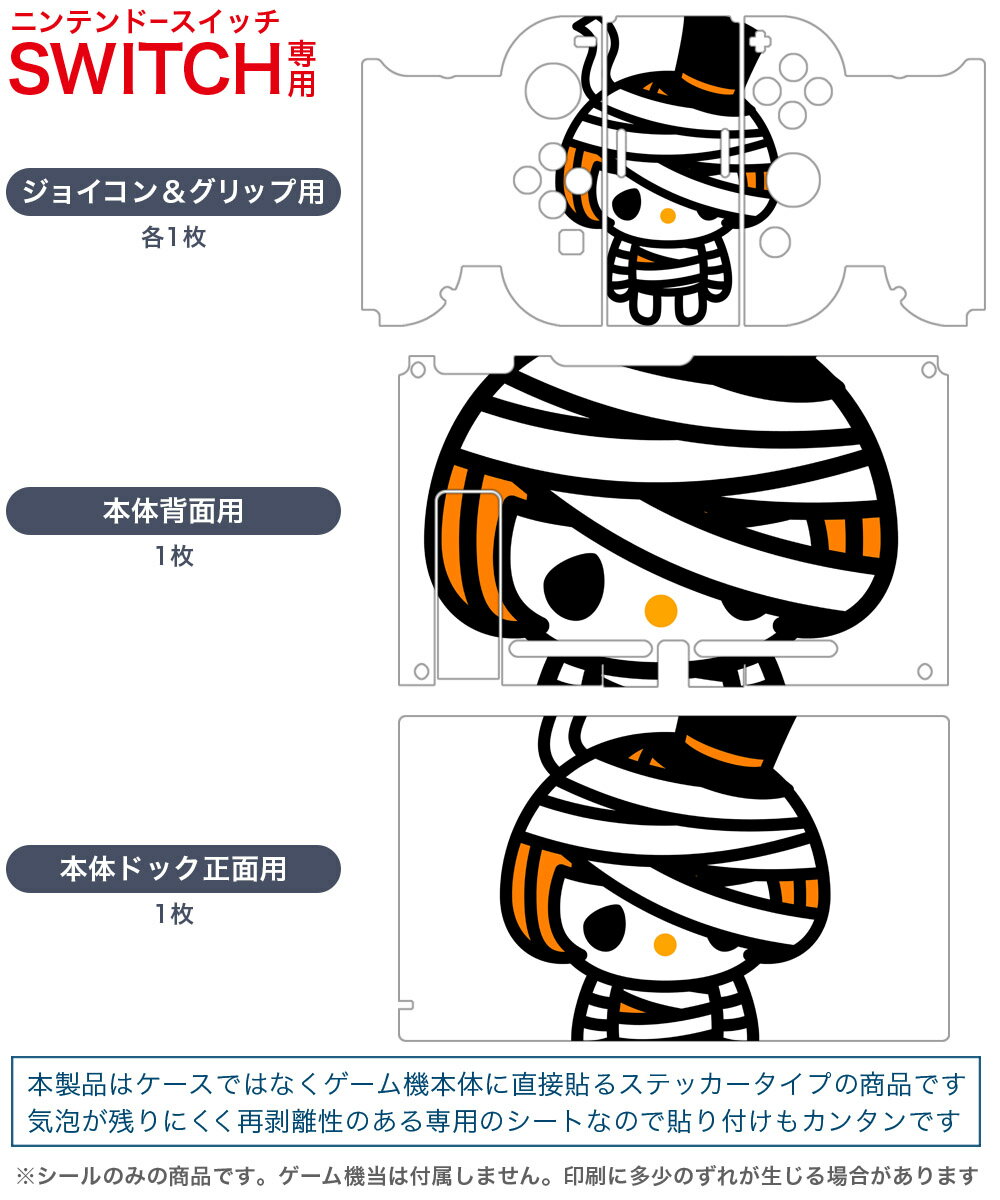 ニンテンドースイッチ
SWITCH専用

ジョイコン＆グリップ用
各1枚

本体背面用
1枚

本体ドック正面用
1枚

本製品はケースではなくゲーム機本体に直接貼るステッカータイプの商品です
気泡が残りにくく再剥離性のある専用のシートなので貼り付けもカンタンです

※シールのみの商品です。ゲーム機当は付属しません。印刷に多少のずれが生じる場合があります