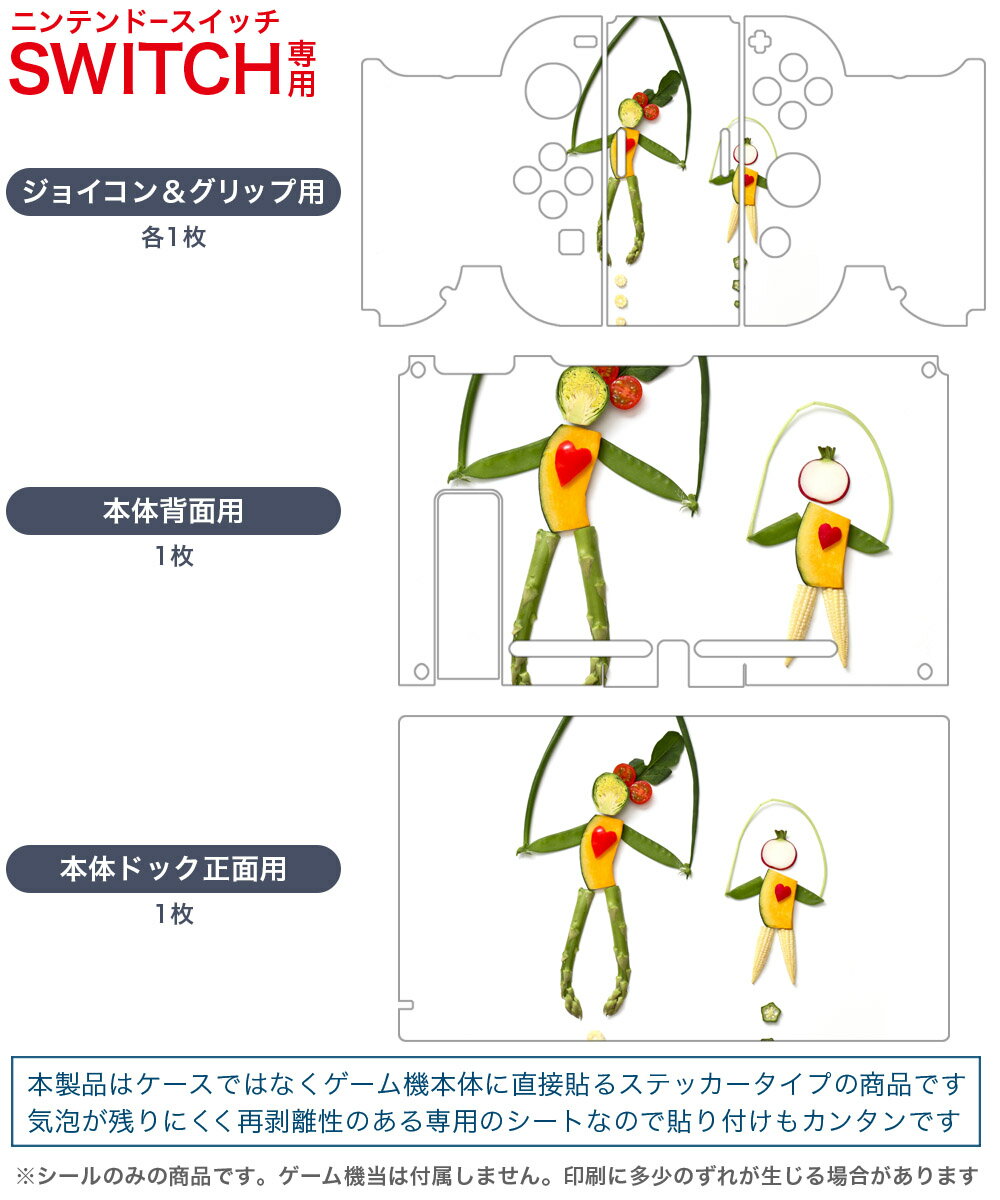 ニンテンドースイッチ
SWITCH専用

ジョイコン＆グリップ用
各1枚

本体背面用
1枚

本体ドック正面用
1枚

本製品はケースではなくゲーム機本体に直接貼るステッカータイプの商品です
気泡が残りにくく再剥離性のある専用のシートなので貼り付けもカンタンです

※シールのみの商品です。ゲーム機当は付属しません。印刷に多少のずれが生じる場合があります