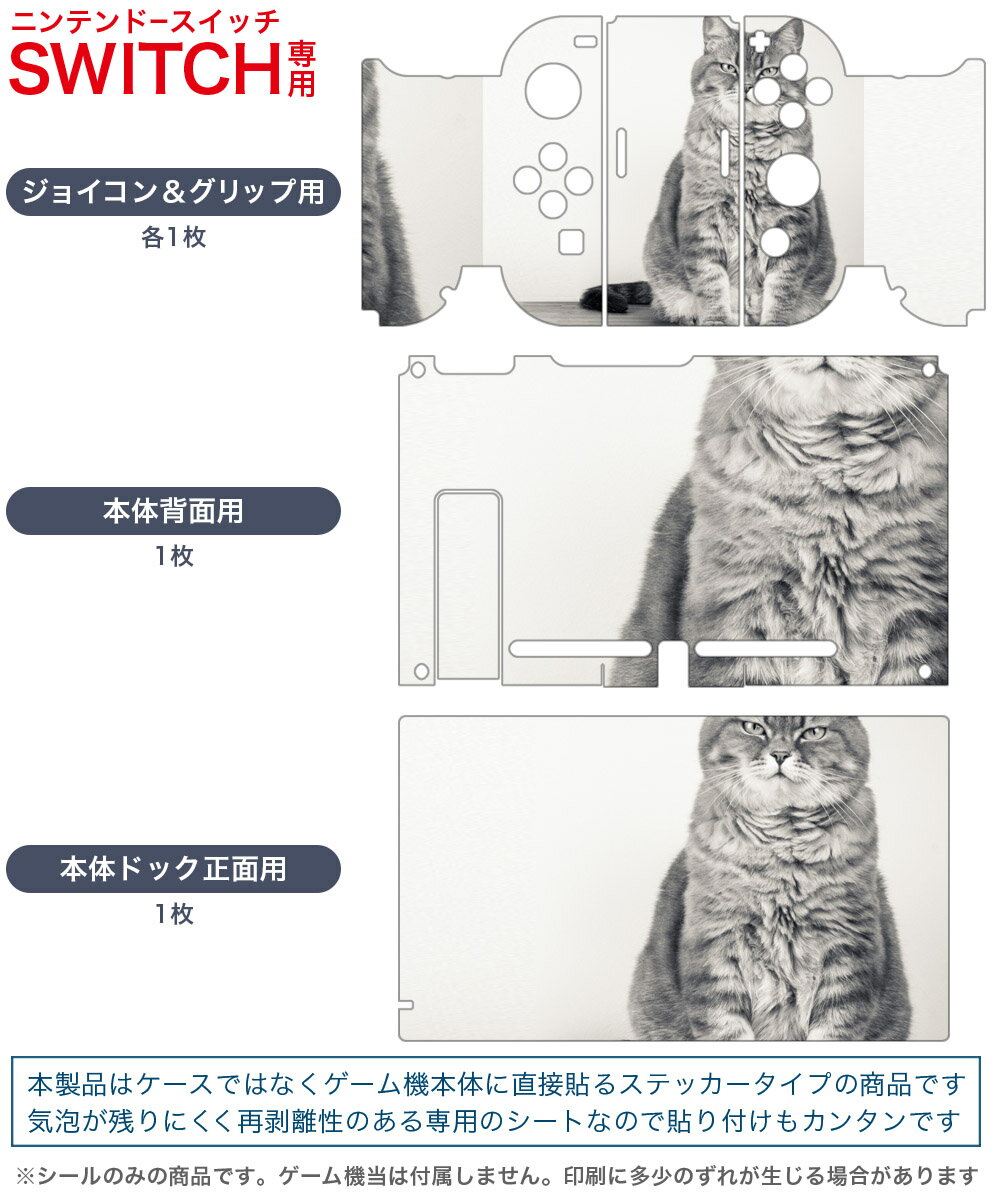 ニンテンドースイッチ
SWITCH専用

ジョイコン＆グリップ用
各1枚

本体背面用
1枚

本体ドック正面用
1枚

本製品はケースではなくゲーム機本体に直接貼るステッカータイプの商品です
気泡が残りにくく再剥離性のある専用のシートなので貼り付けもカンタンです

※シールのみの商品です。ゲーム機当は付属しません。印刷に多少のずれが生じる場合があります