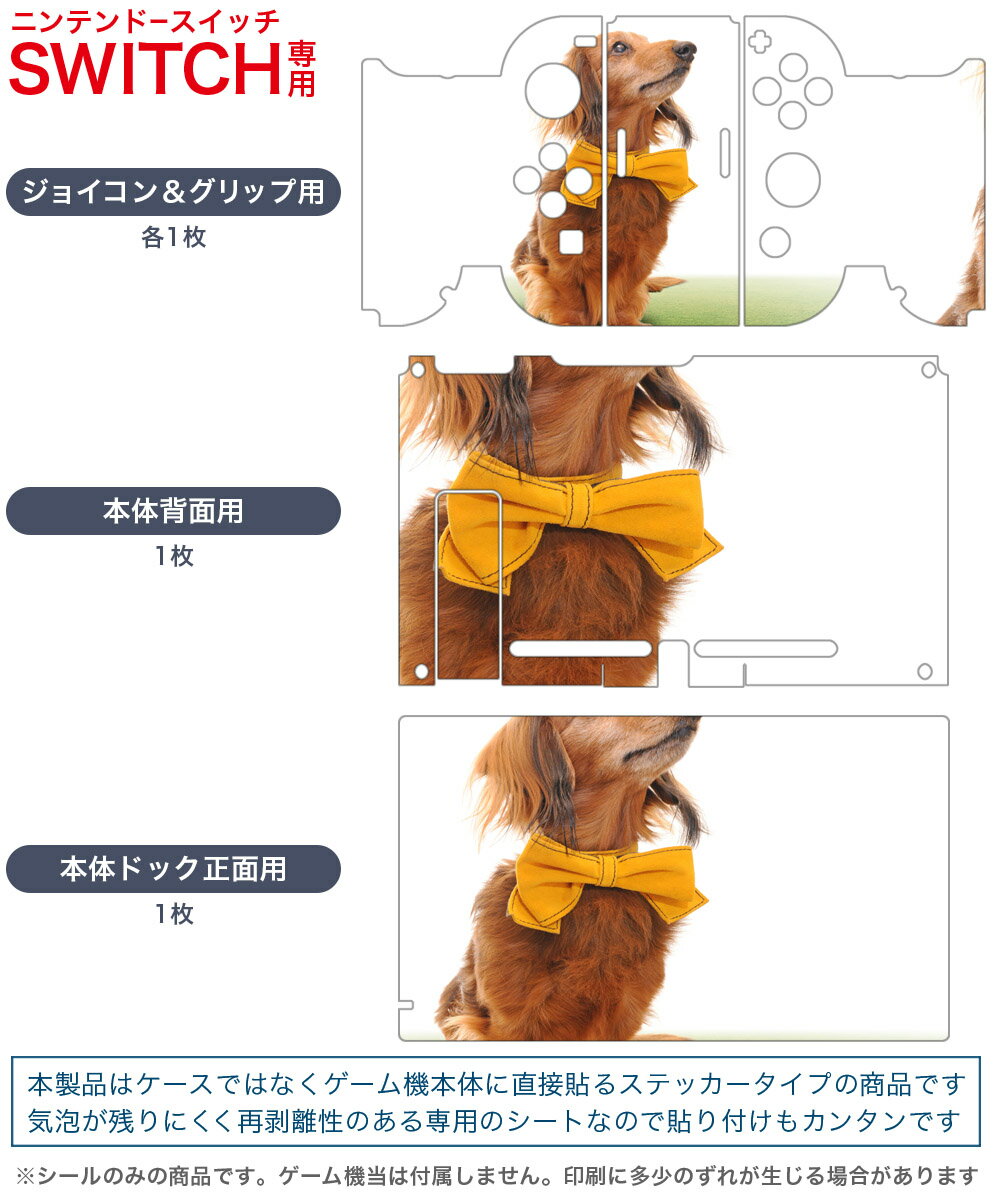 ニンテンドースイッチ
SWITCH専用

ジョイコン＆グリップ用
各1枚

本体背面用
1枚

本体ドック正面用
1枚

本製品はケースではなくゲーム機本体に直接貼るステッカータイプの商品です
気泡が残りにくく再剥離性のある専用のシートなので貼り付けもカンタンです

※シールのみの商品です。ゲーム機当は付属しません。印刷に多少のずれが生じる場合があります